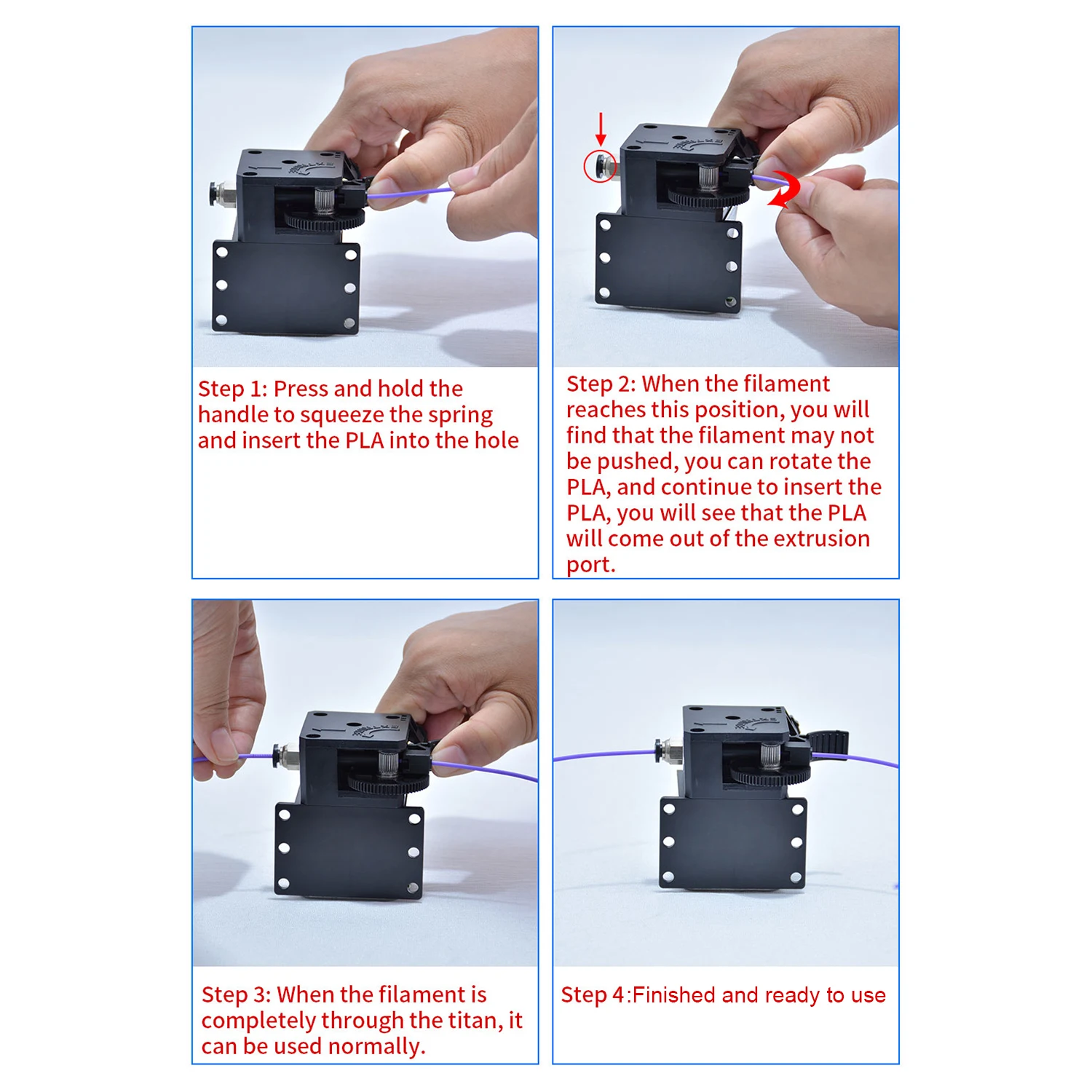 Step 1: Press and hold the handle to squeeze the spring and insert the PLA into the hole

Step 2: When the filament reaches this position, you will find that the filament may not be pushed, you can rotate the PLA, and continue to insert the PLA, you will see that the PLA will come out of the extrusion port.

Step 3: When the filament is completely through the titan, it can be used normally.

Step 4:Finished and ready to use