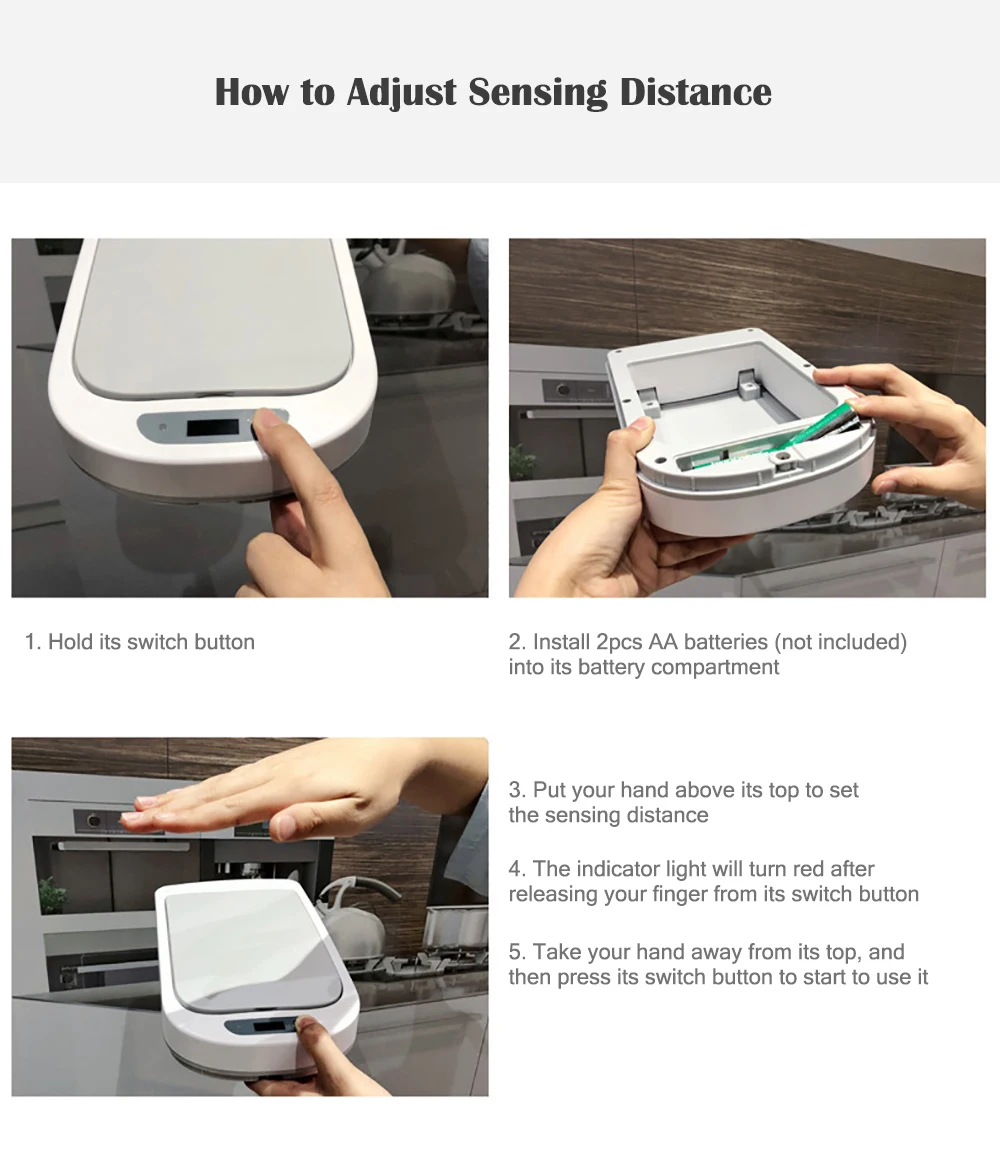 How to Adjust Sensing Distance

1. Hold its switch button

2. Install 2pcs AA batteries (not included) into its battery compartment

3. Put your hand above its top to set the sensing distance

4. The indicator light will turn red after releasing your finger from its switch button

5. Take your hand away from its top, and then press its switch button to start to use it