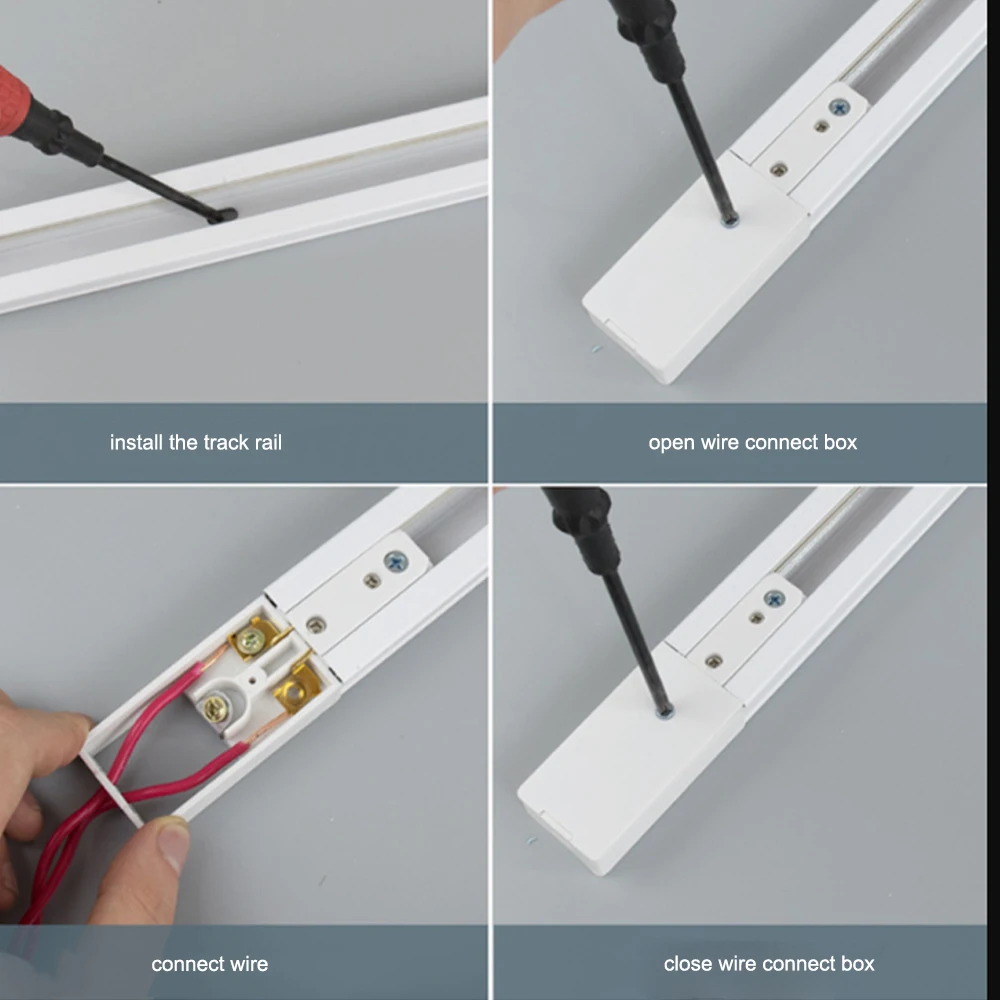 install the track rail

open wire connect box

connect wire

close wire connect box