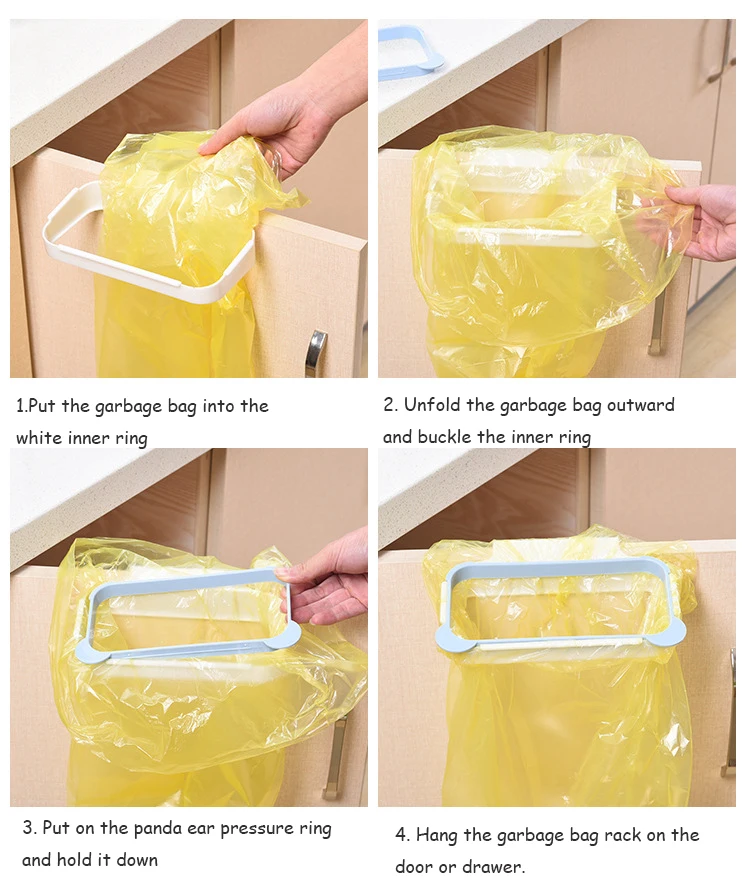 1.Put the garbage bag into the white inner ring

2. Unfold the garbage bag outward and buckle the inner ring

3. Put on the panda ear pressure ring and hold it down

4. Hang the garbage bag rack on the door or drawer.