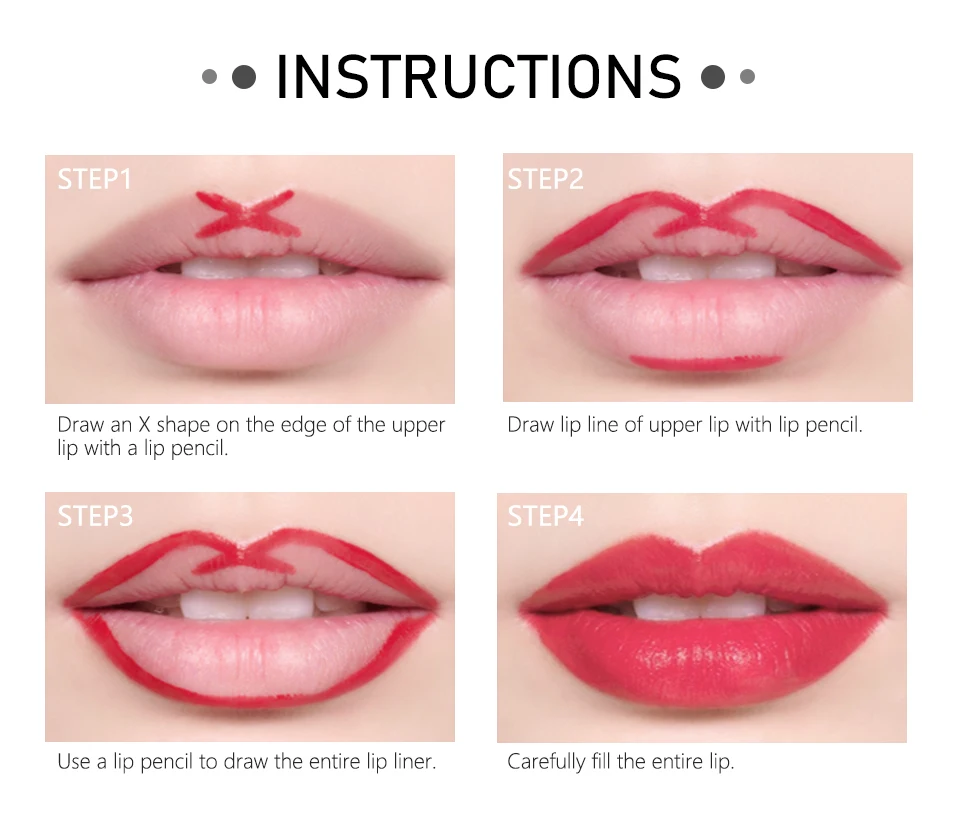 INSTRUCTIONS

STEP1

Draw an X shape on the edge of the upper lip with a lip pencil.

STEP2

Draw lip line of upper lip with lip pencil.

STEP3

Use a lip pencil to draw the entire lip liner.

STEP4

Carefully fill the entire lip.