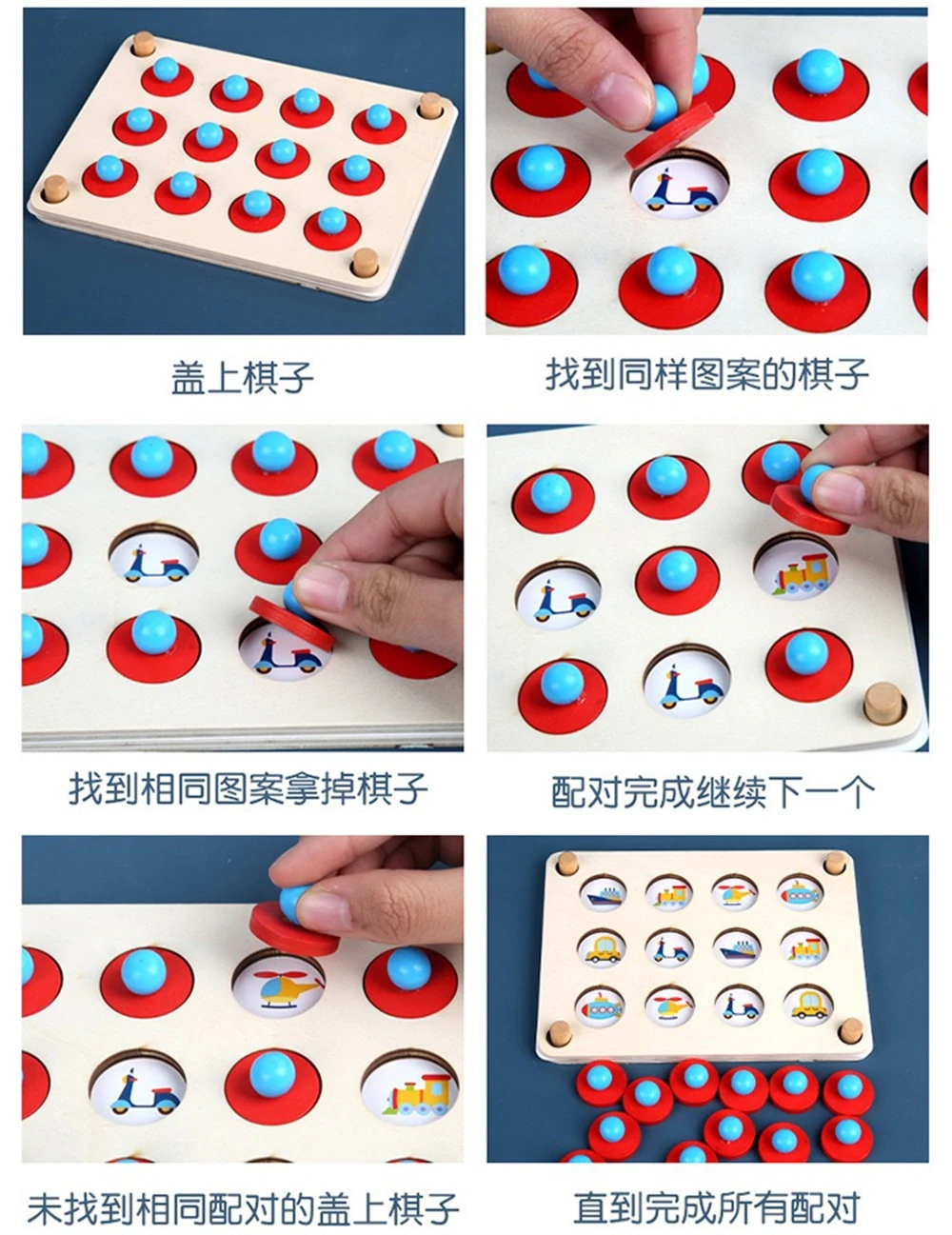 盖上棋子

找到同样图案的棋子

找到相同图案拿掉棋子

配对完成继续下一个

未找到相同配对的盖上棋子

直到完成所有配对