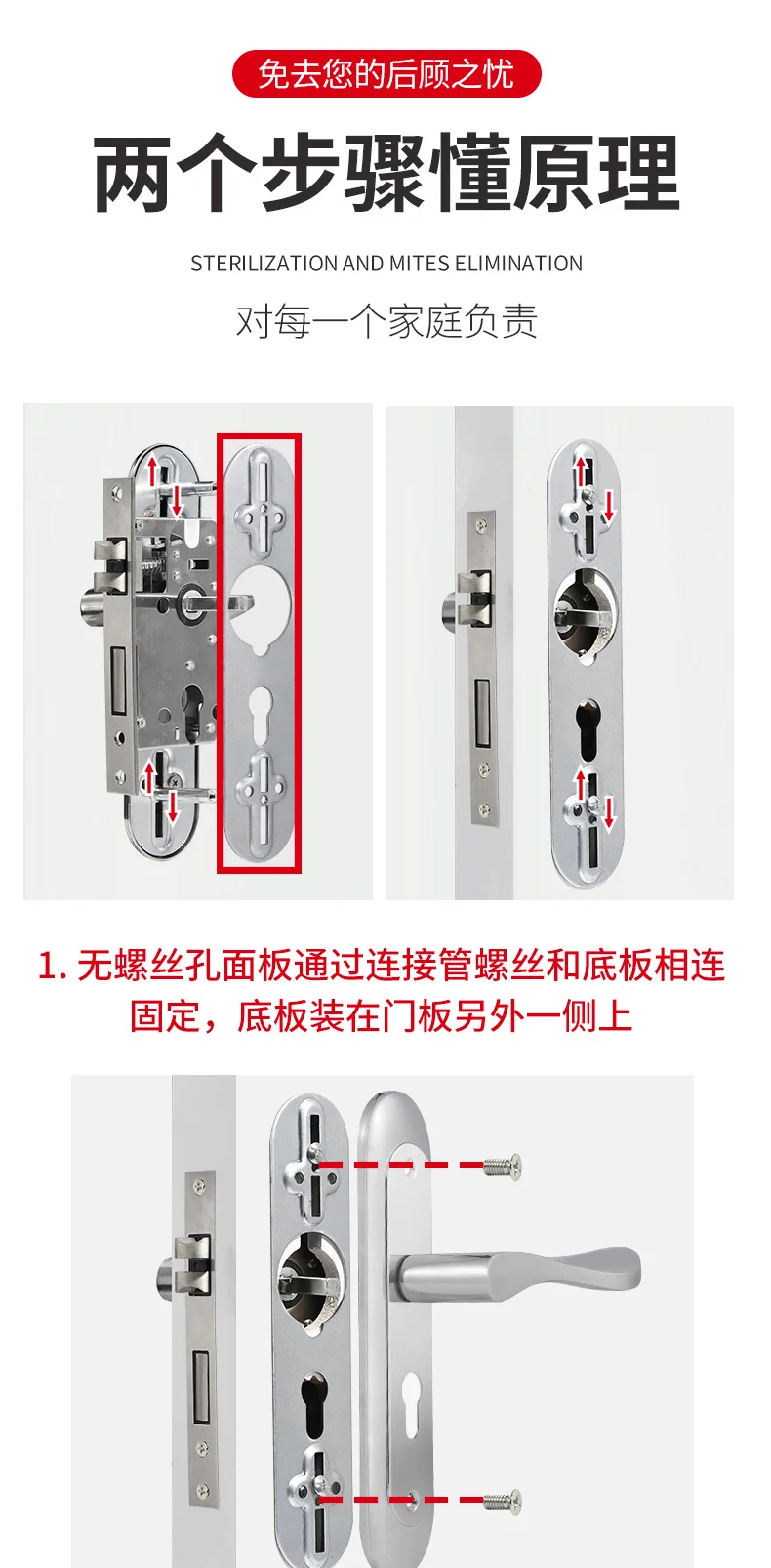 免去您的后顾之忧

两个步骤懂原理

STERILIZATION AND MITES ELIMINATION

对每一个家庭负责

1. 无螺丝孔面板通过连接管螺丝和底板相连固定，底板装在门板另外一侧上