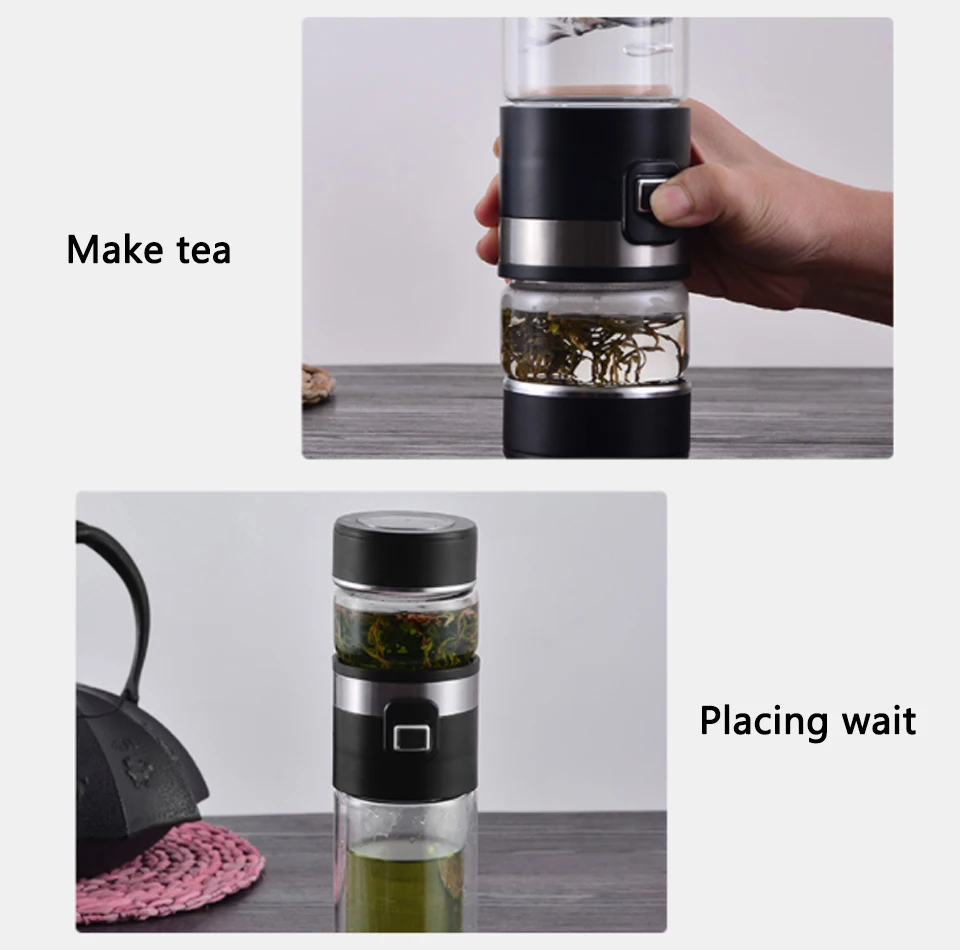 Make tea

Placing wait