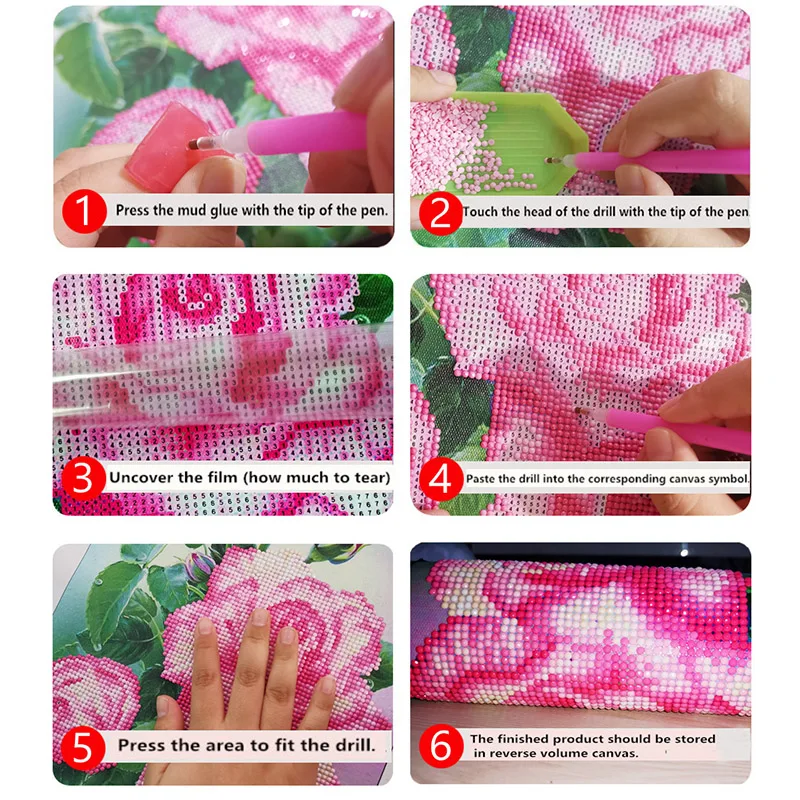 1 Press the mud glue with the tip of the pen.

2 Touch the head of the drill with the tip of the pen.

3 Uncover the film (how much to tear)

4 Paste the drill into the corresponding canvas symbol.

5 Press the area to fit the drill.

6 The finished product should be stored in reverse volume canvas.