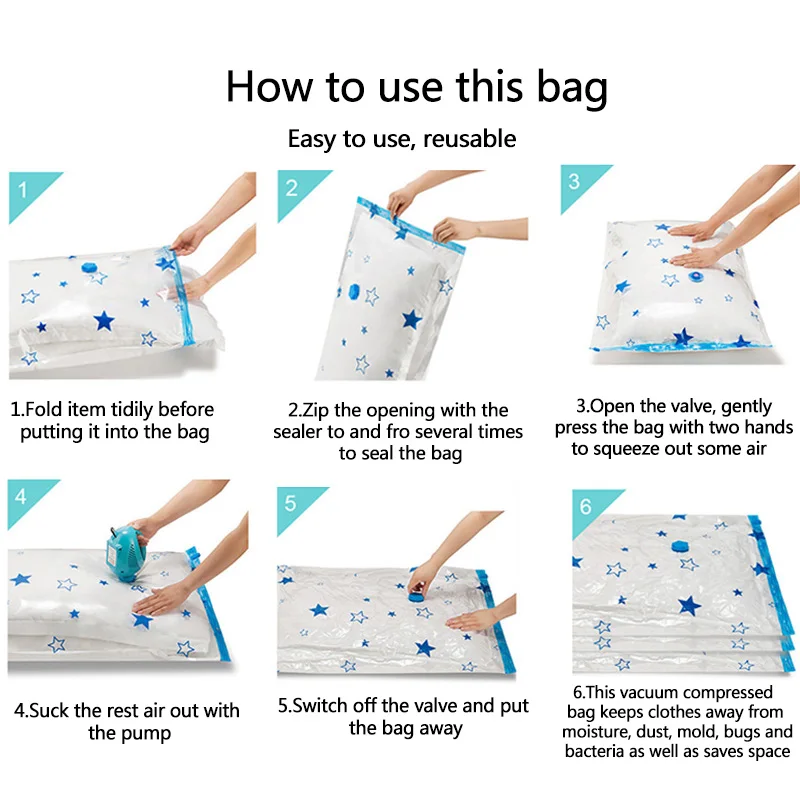 How to use this bag

Easy to use, reusable

1

1.Fold item tidily before putting it into the bag

2

2.Zip the opening with the sealer to and fro several times to seal the bag

3

3.Open the valve, gently press the bag with two hands to squeeze out some air

4

4.Suck the rest air out with the pump

5

5.Switch off the valve and put the bag away

6

6.This vacuum compressed bag keeps clothes away from moisture, dust, mold, bugs and bacteria as well as saves space