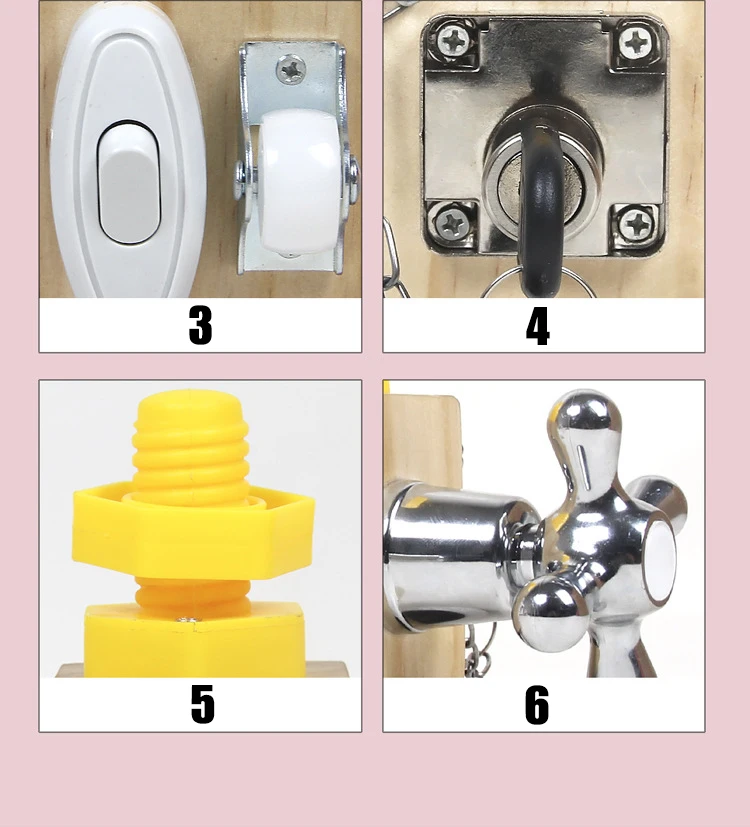 3

4

5

6