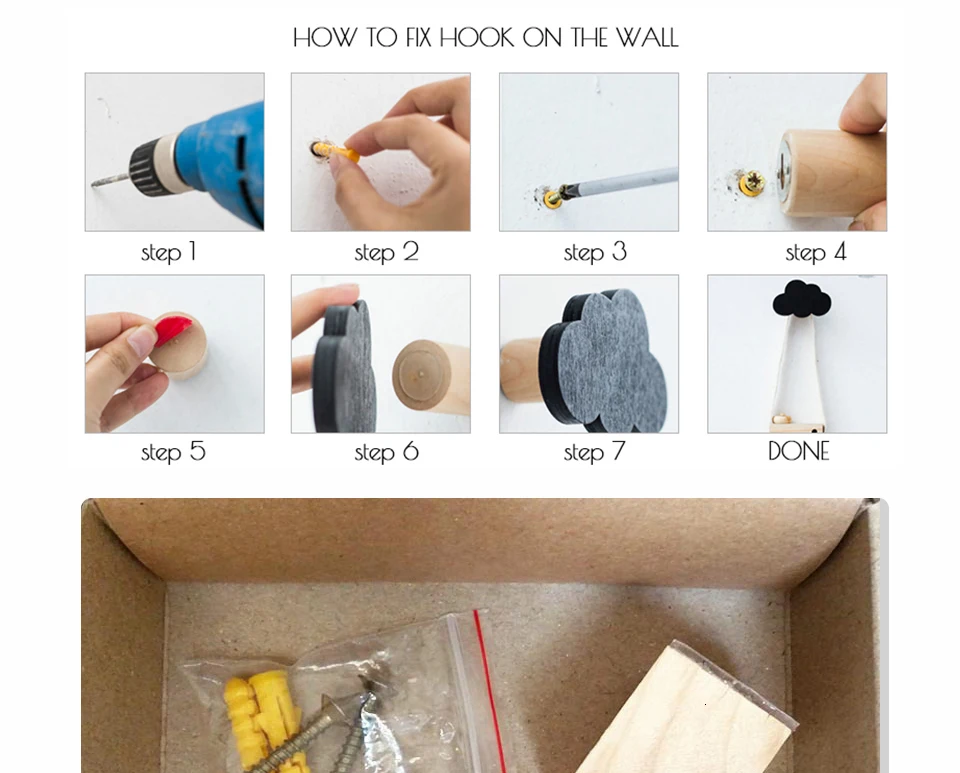 HOW TO FIX HOOK ON THE WALL

step 1

step 2

step 3

step 4

step 5

step 6

step 7

DONE