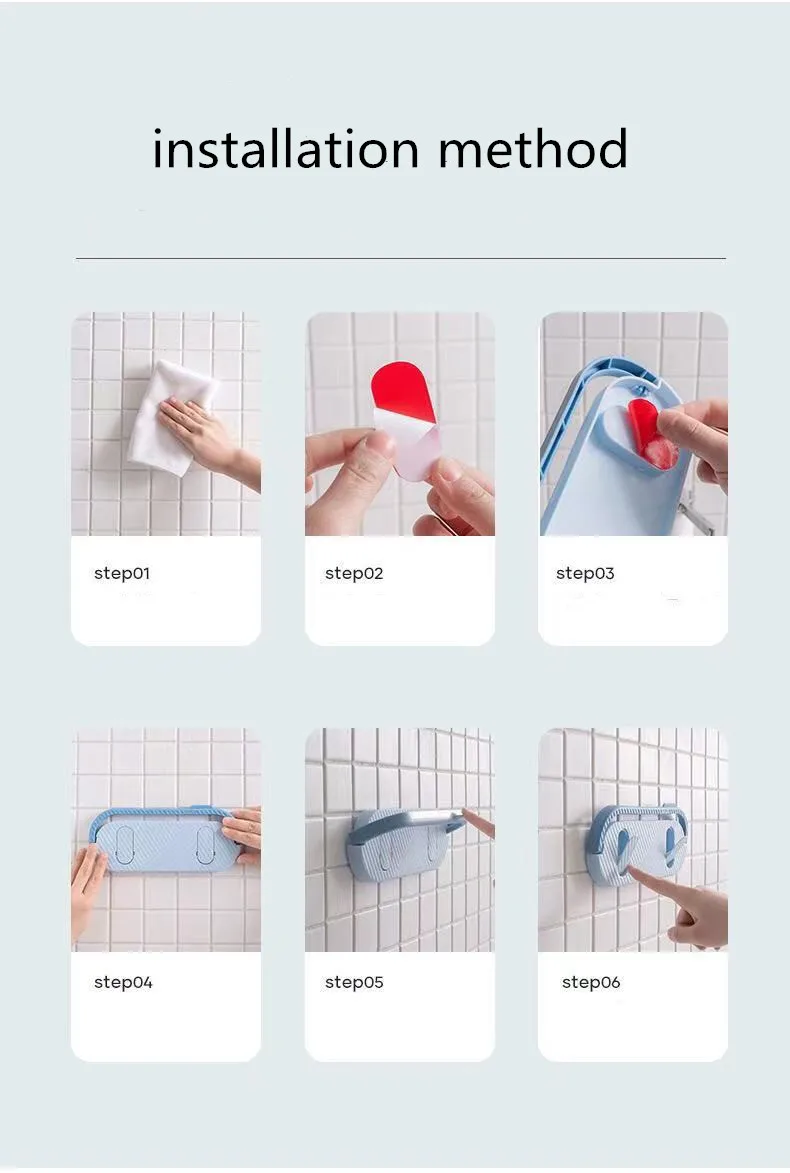 installation method

step01

step02

step03

step04

step05

step06