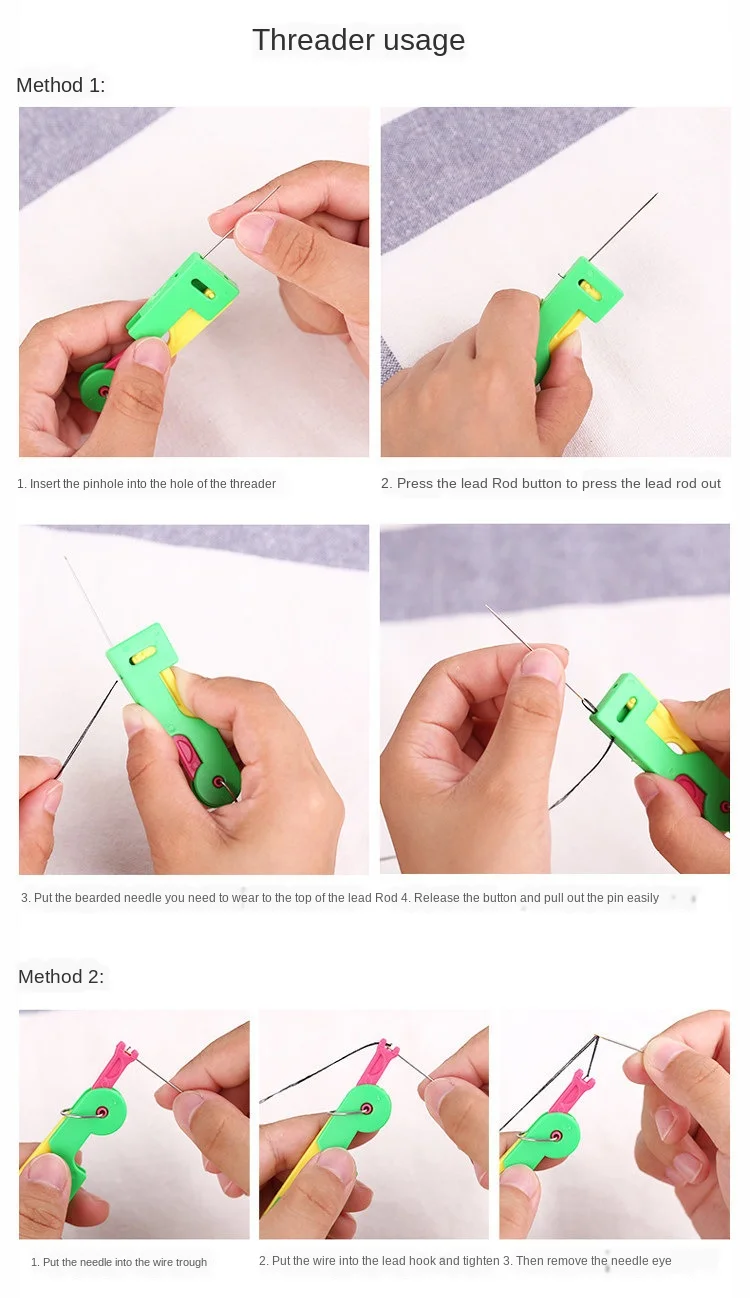 Threader usage

Method 1:

1. Insert the pinhole into the hole of the threader

2. Press the lead Rod button to press the lead rod out

3. Put the bearded needle you need to wear to the top of the lead Rod 4. Release the button and pull out the pin easily

Method 2:

1. Put the needle into the wire trough

2. Put the wire into the lead hook and tighten 3. Then remove the needle eye