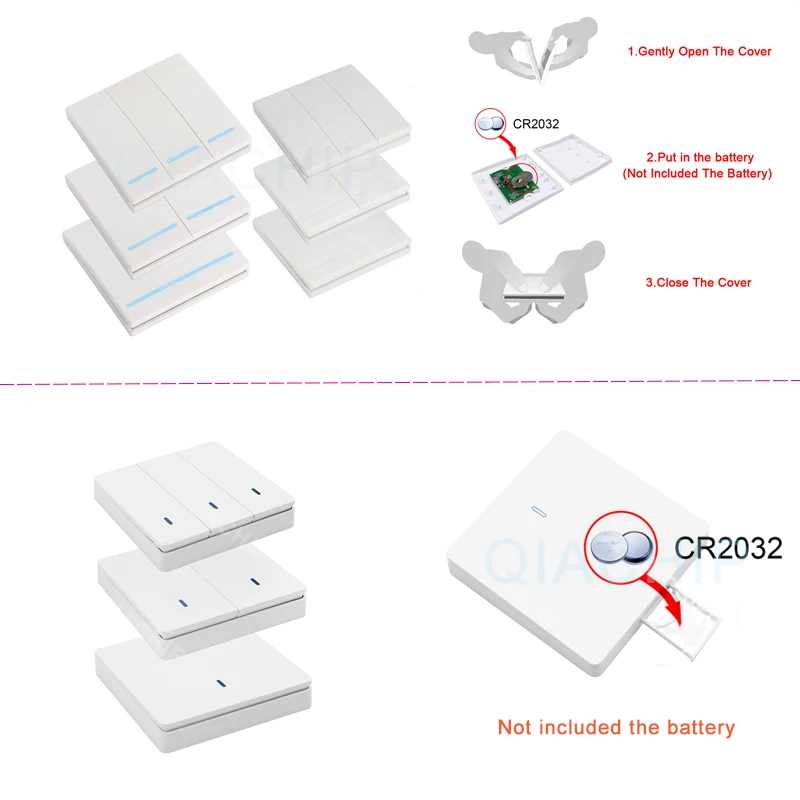 QIACHIP

1.Gently Open The Cover

CR2032

2.Put in the battery
(Not Included The Battery)

3.Close The Cover

QIACHIP

CR2032

Not included the battery