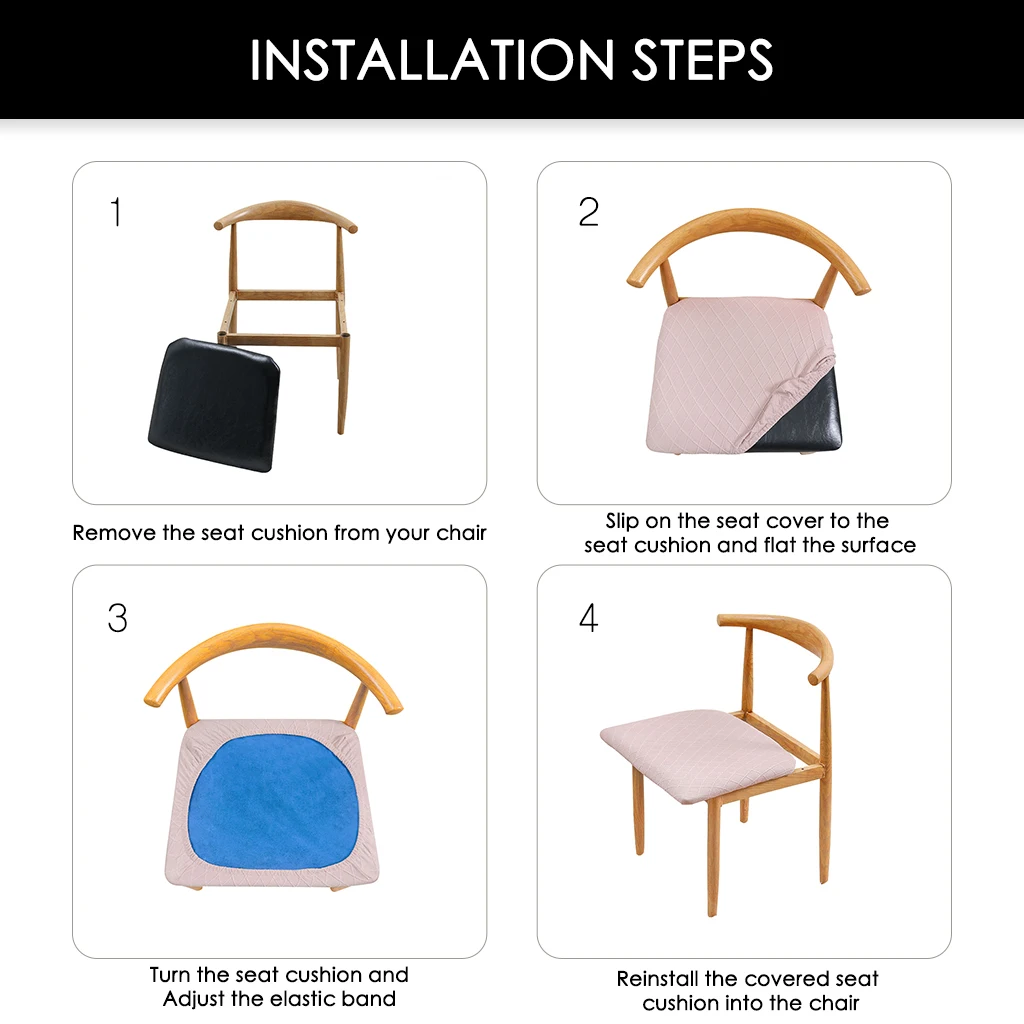 INSTALLATION STEPS

1

Remove the seat cushion from your chair

2

Slip on the seat cover to the seat cushion and flat the surface

3

Turn the seat cushion and Adjust the elastic band

4

Reinstall the covered seat cushion into the chair