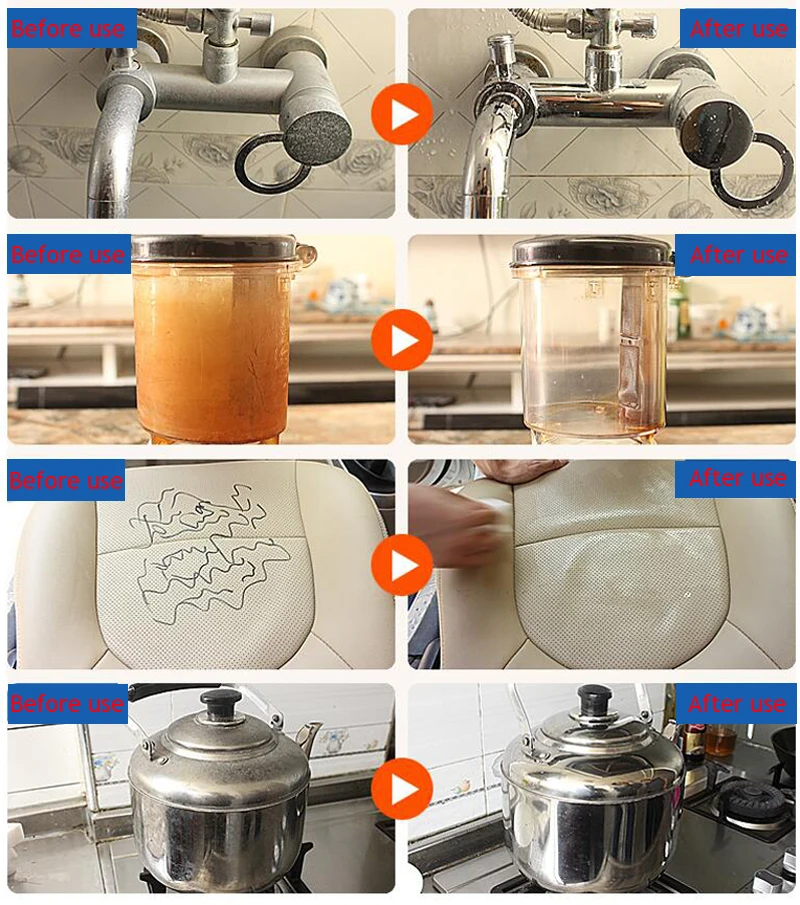 Before use
After use
Before use
After use
Before use
After use
Before use
After use