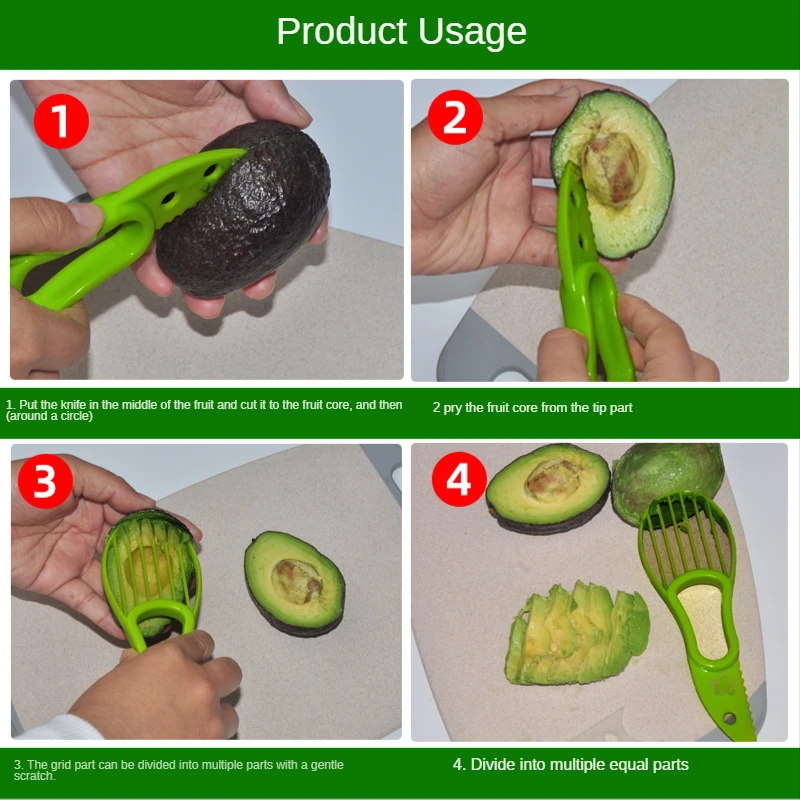 Product Usage

1

2

1. Put the knife in the middle of the fruit and cut it to the fruit core, and then (around a circle)

2 pry the fruit core from the tip part

3

4

3. The grid part can be divided into multiple parts with a gentle scratch.

4. Divide into multiple equal parts