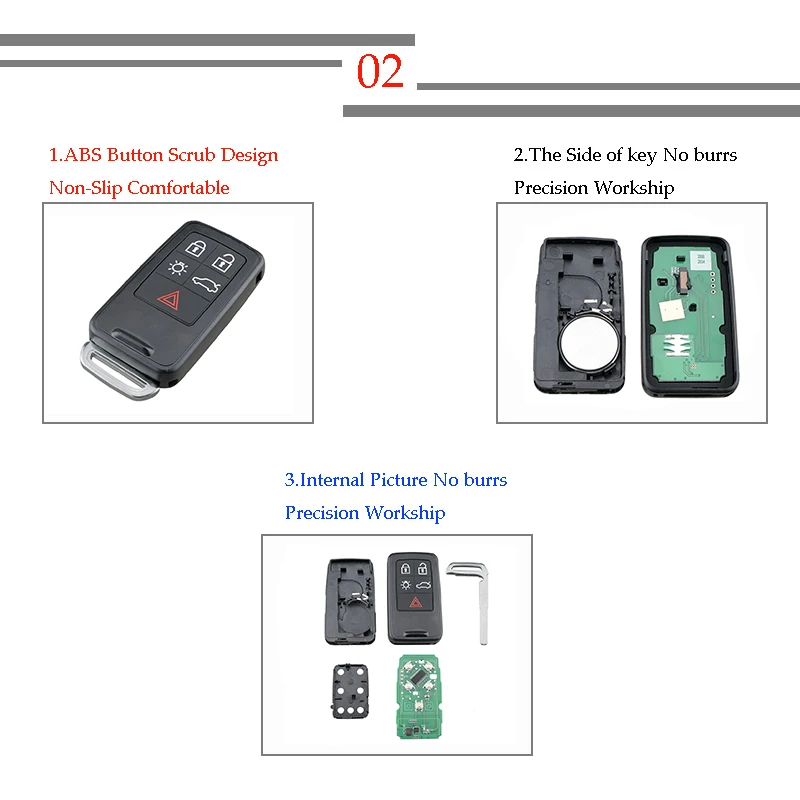 02

1.ABS Button Scrub Design

Non-Slip Comfortable

2.The Side of key No burrs

Precision Workship

3.Internal Picture No burrs

Precision Workship