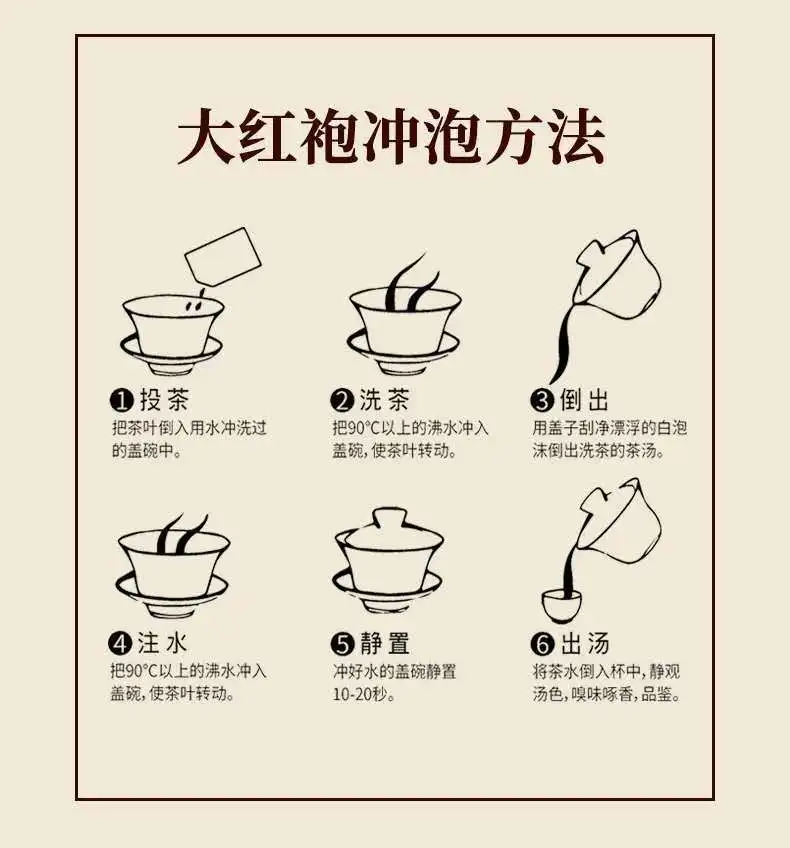 大红袍冲泡方法

❶投茶
把茶叶倒入用水冲洗过的盖碗中。

❷洗茶
把90°C以上的沸水冲入盖碗，使茶叶转动。

❸倒出
用盖子刮净漂浮的白泡沫倒出洗茶的茶汤。

❹注水
把90°C以上的沸水冲入盖碗，使茶叶转动。

❺静置
冲好水的盖碗静置10-20秒。

❻出汤
将茶水倒入杯中，静观汤色，嗅味啄香，品鉴。