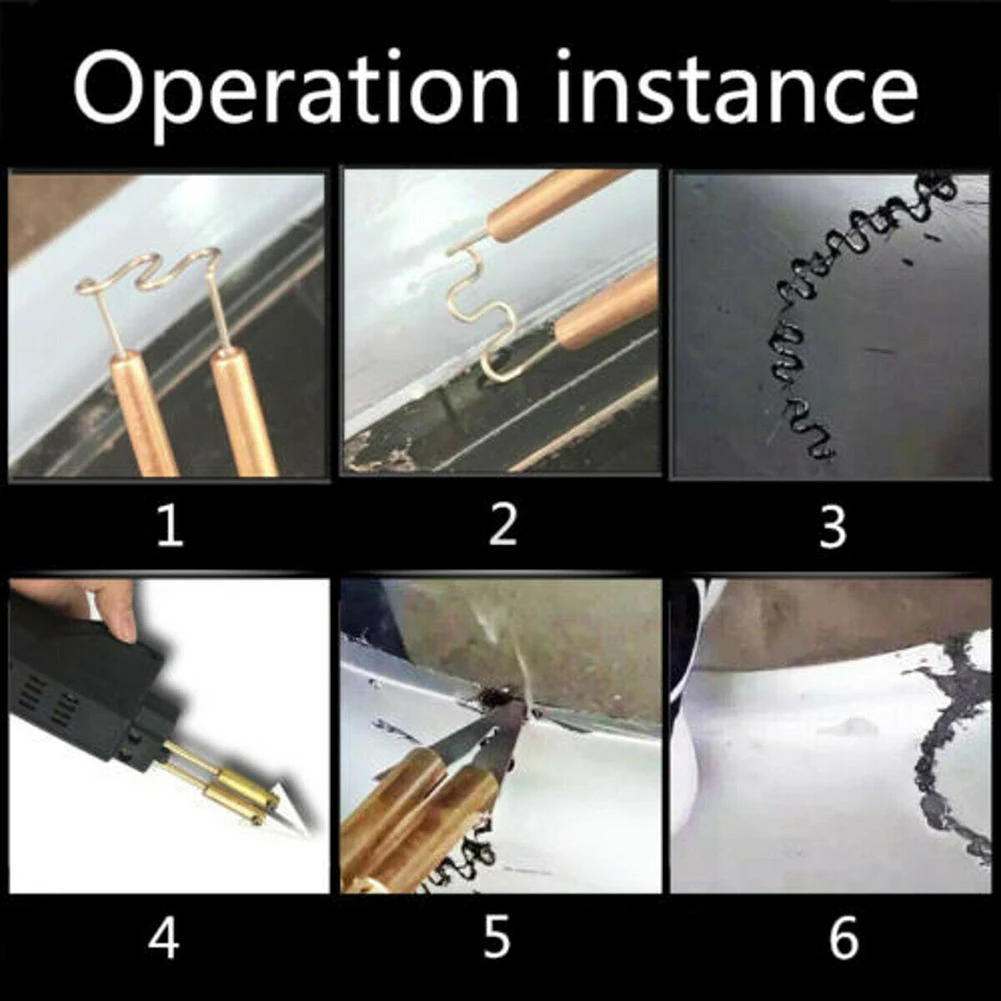 Operation instance

1

2

3

4

5

6