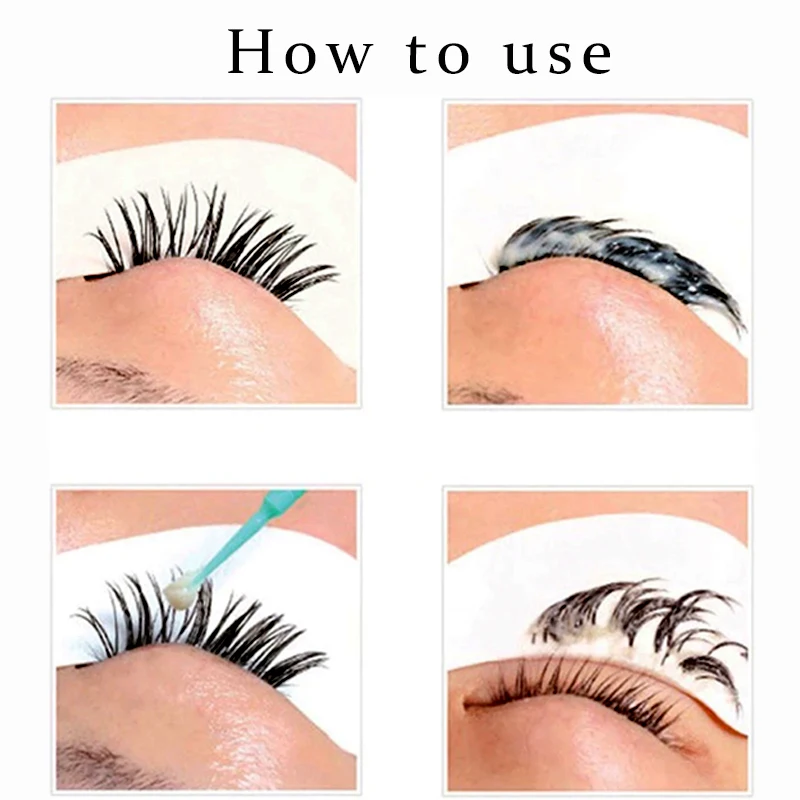 How to use