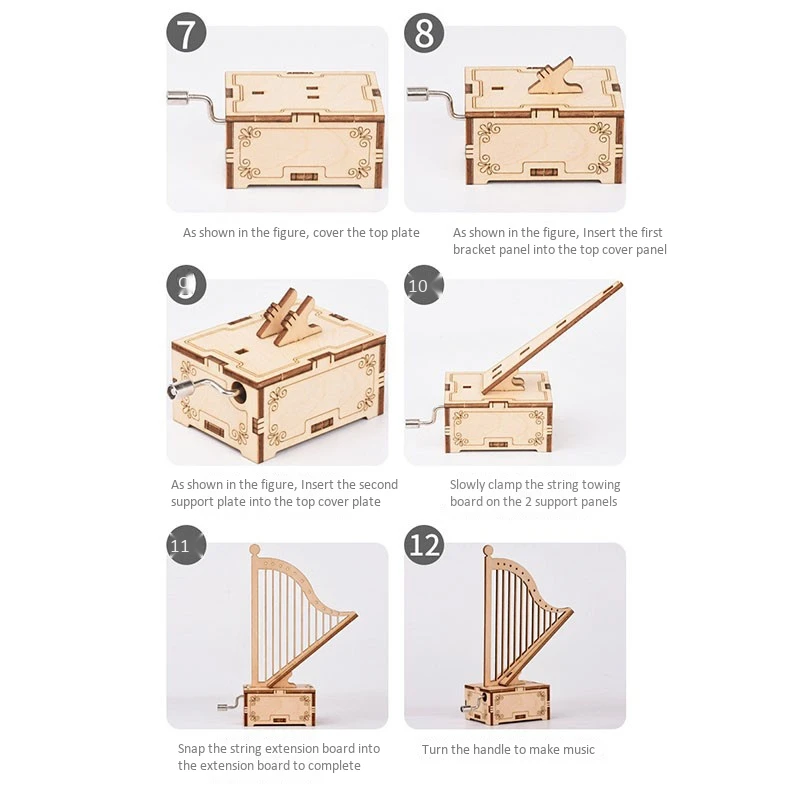 7

As shown in the figure, cover the top plate

8

As shown in the figure, Insert the first bracket panel into the top cover panel

9

As shown in the figure, Insert the second support plate into the top cover plate

10

Slowly clamp the string towing board on the 2 support panels

11

Snap the string extension board into the extension board to complete

12

Turn the handle to make music