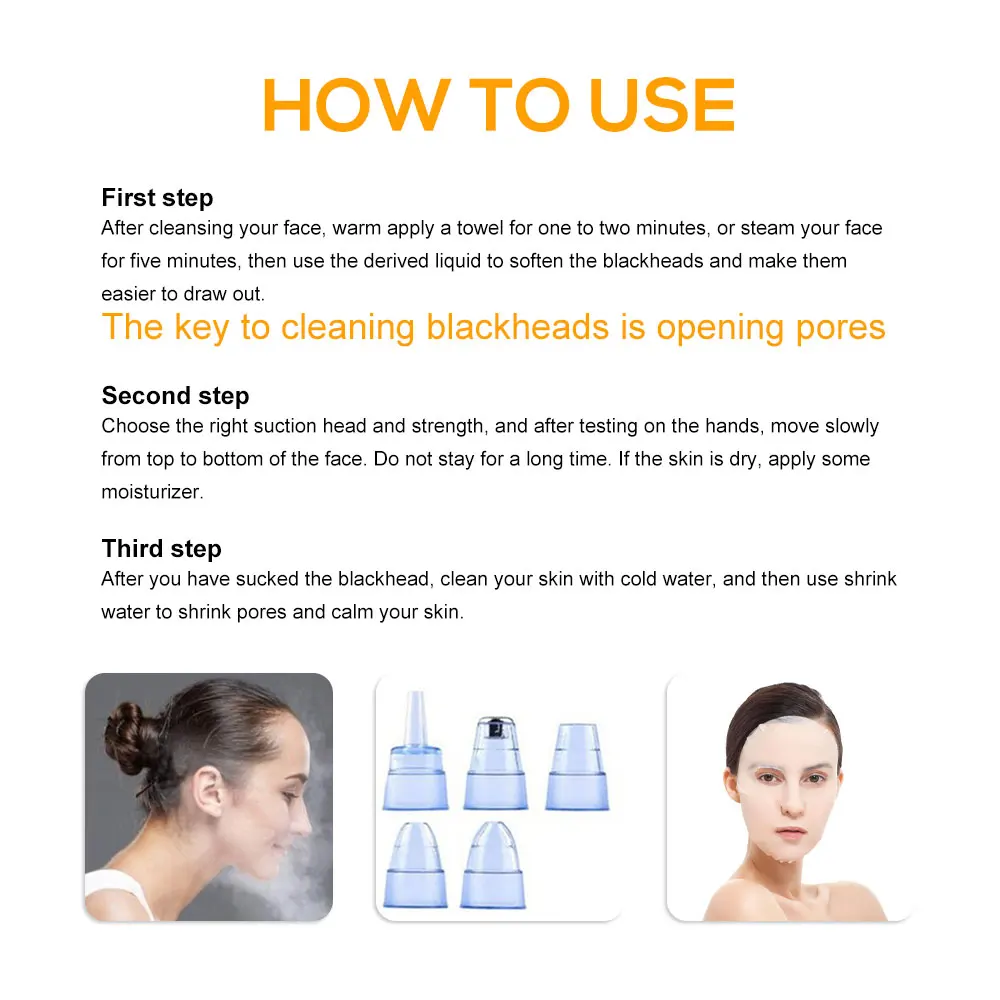 HOW TO USE

First step
After cleansing your face, warm apply a towel for one to two minutes, or steam your face for five minutes, then use the derived liquid to soften the blackheads and make them easier to draw out.

The key to cleaning blackheads is opening pores

Second step
Choose the right suction head and strength, and after testing on the hands, move slowly from top to bottom of the face. Do not stay for a long time. If the skin is dry, apply some moisturizer.

Third step
After you have sucked the blackhead, clean your skin with cold water, and then use shrink water to shrink pores and calm your skin.