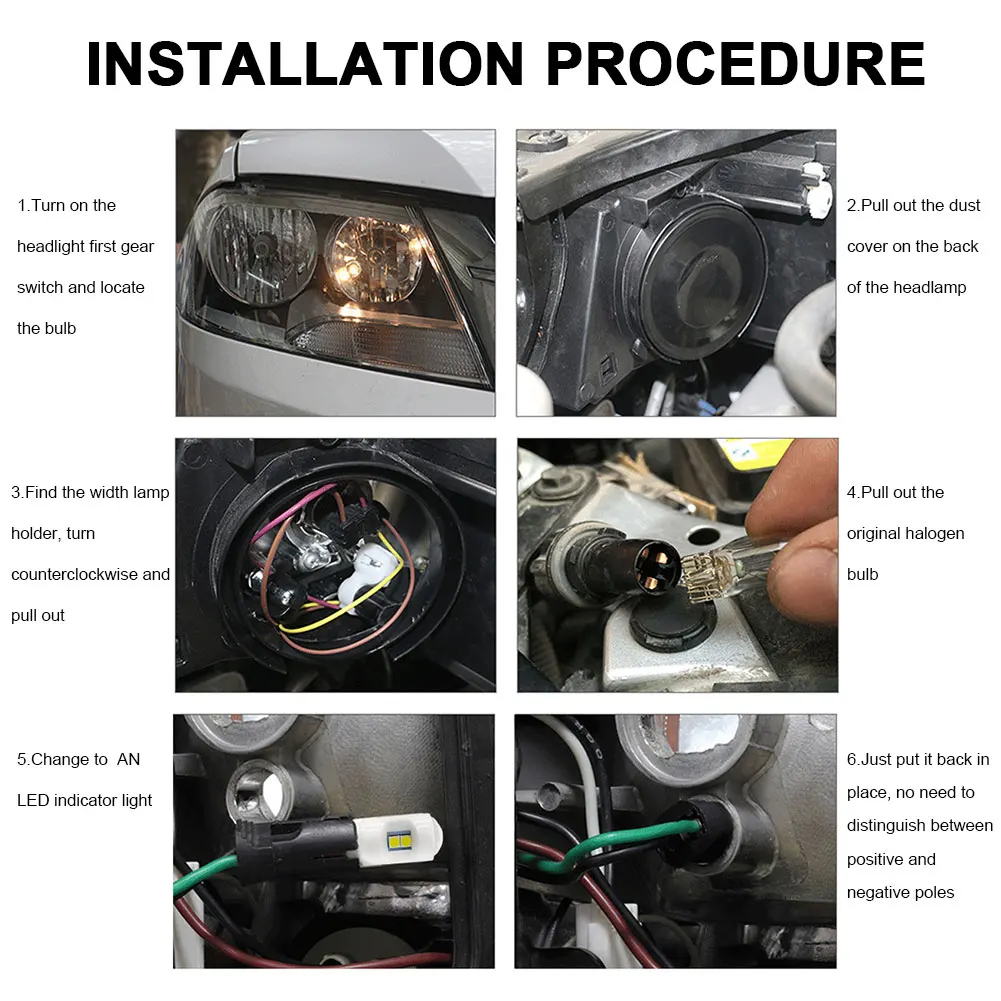 INSTALLATION PROCEDURE

1.Turn on the headlight first gear switch and locate the bulb

2.Pull out the dust cover on the back of the headlamp

3.Find the width lamp holder, turn counterclockwise and pull out

4.Pull out the original halogen bulb

5.Change to AN LED indicator light

6.Just put it back in place, no need to distinguish between positive and negative poles