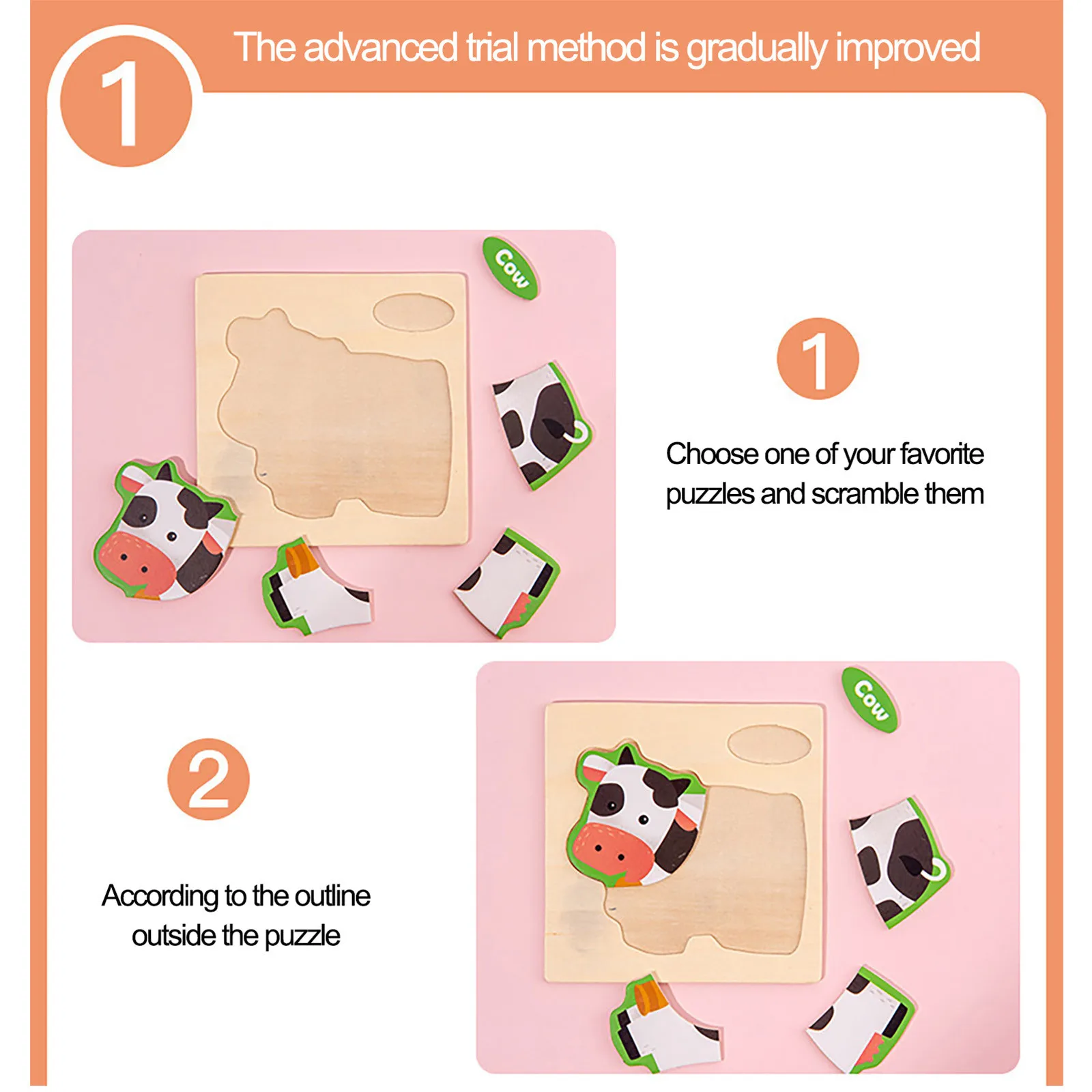 1

The advanced trial method is gradually improved

Cow

1

Choose one of your favorite puzzles and scramble them

2

According to the outline outside the puzzle

Cow