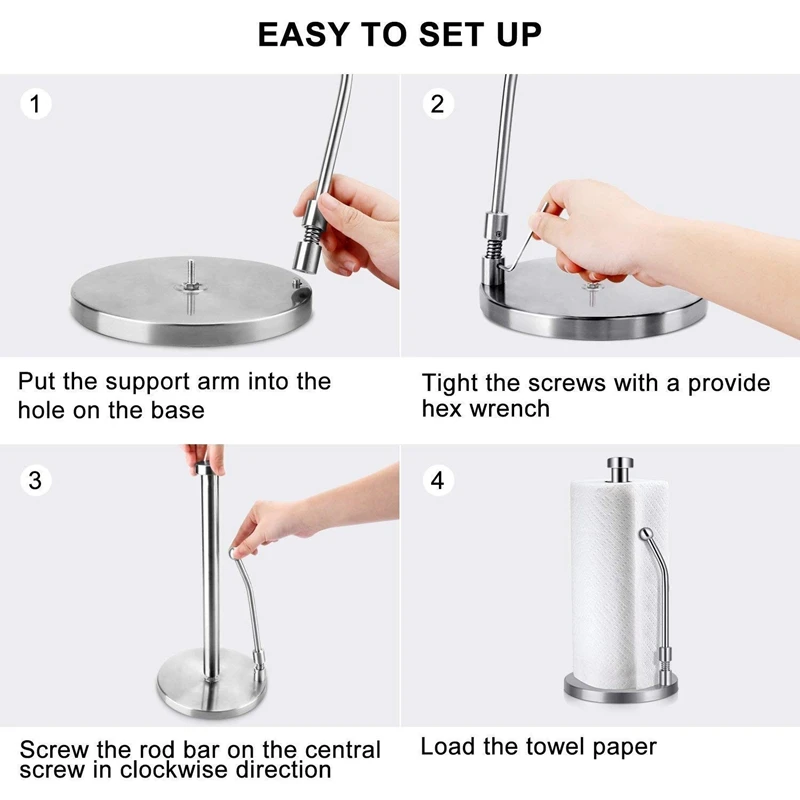 EASY TO SET UP

1

Put the support arm into the hole on the base

2

Tight the screws with a provide hex wrench

3

Screw the rod bar on the central screw in clockwise direction

4

Load the towel paper