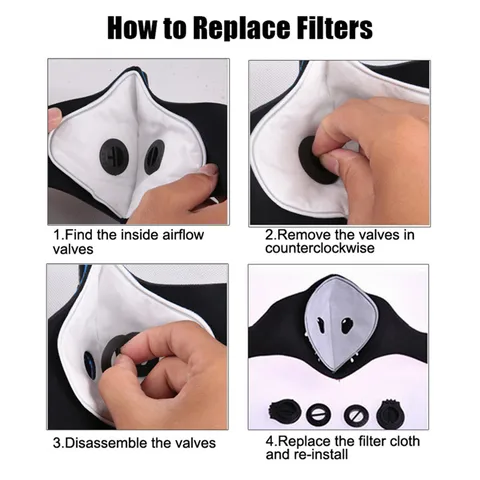 How to Replace Filters

1.Find the inside airflow valves

2.Remove the valves in counterclockwise

3.Disassemble the valves

4.Replace the filter cloth and re-install