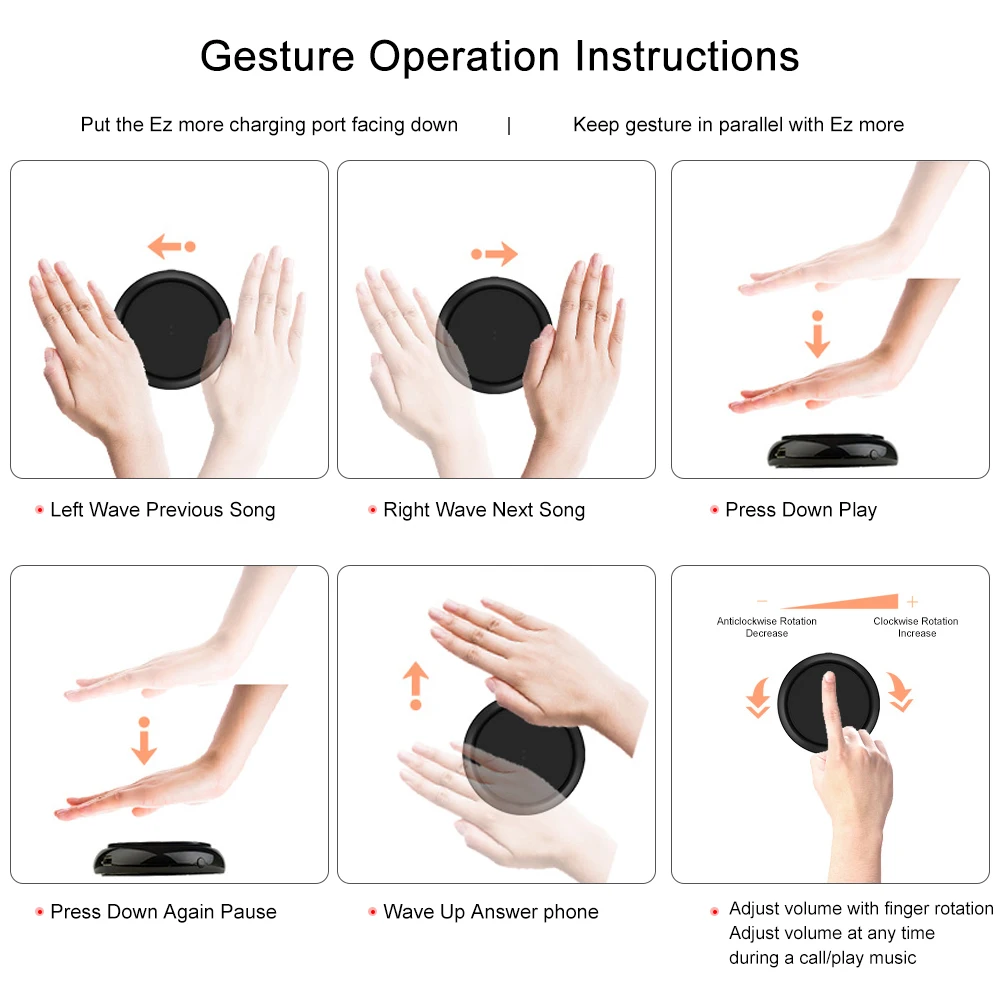 Gesture Operation Instructions

Put the Ez more charging port facing down | Keep gesture in parallel with Ez more

Left Wave Previous Song

Right Wave Next Song

Press Down Play

Press Down Again Pause

Wave Up Answer phone

− +
Anticlockwise Rotation Decrease
Clockwise Rotation Increase

Adjust volume with finger rotation
Adjust volume at any time during a call/play music