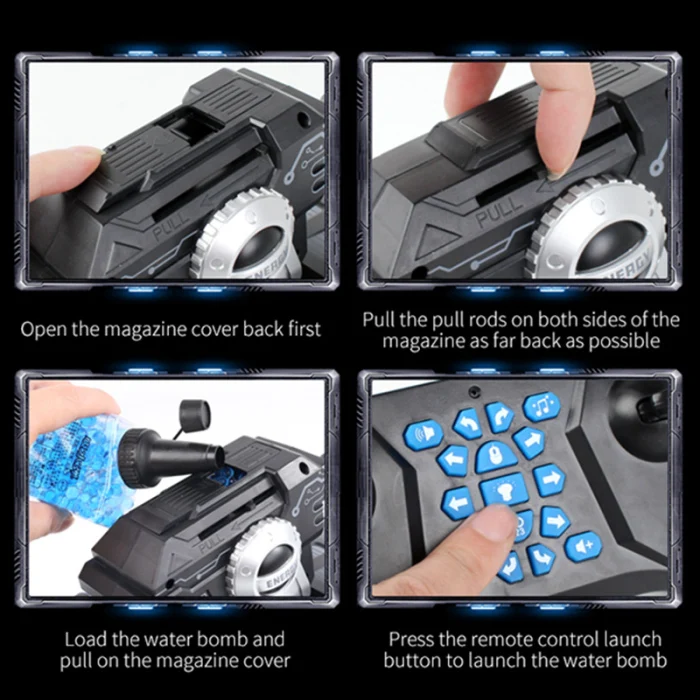 PULL

ENERGY

Open the magazine cover back first

PULL

ENERGY

Pull the pull rods on both sides of the magazine as far back as possible

PULL

ENERGY

Load the water bomb and pull on the magazine cover

Press the remote control launch button to launch the water bomb