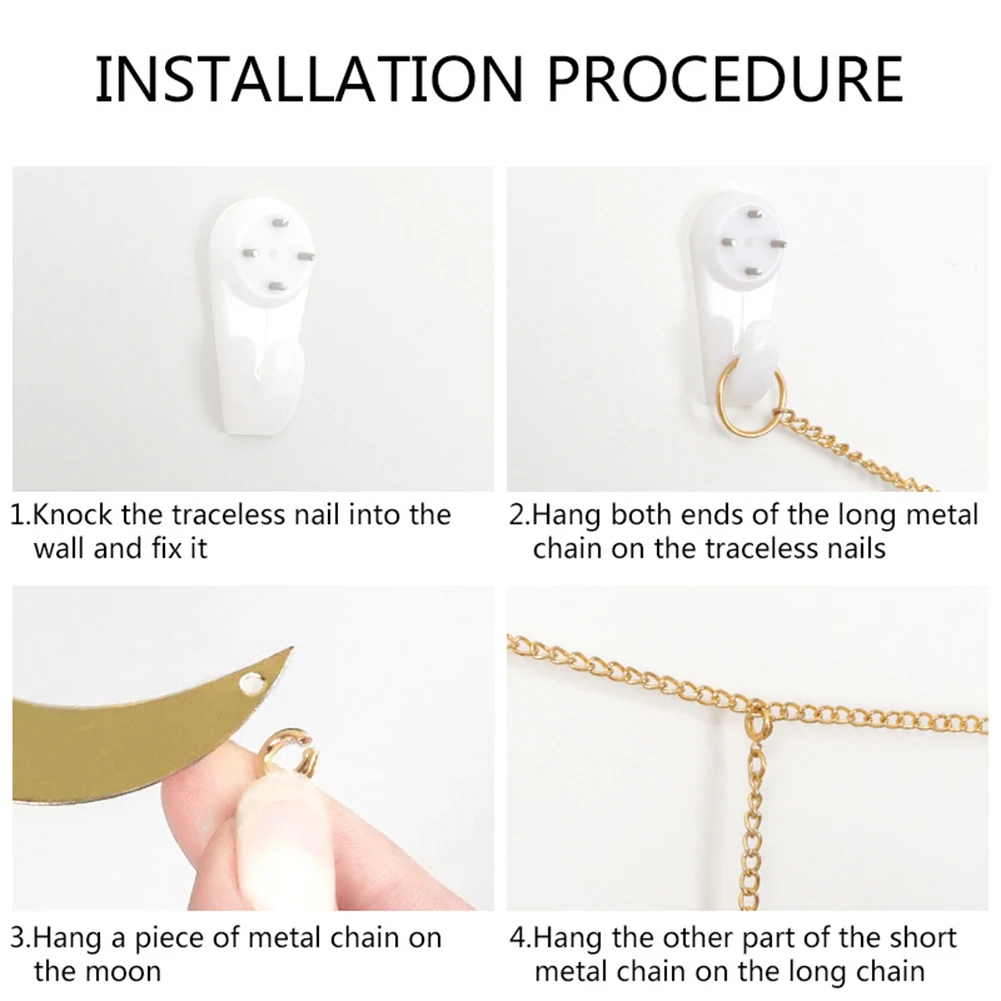 INSTALLATION PROCEDURE

1.Knock the traceless nail into the wall and fix it

2.Hang both ends of the long metal chain on the traceless nails

3.Hang a piece of metal chain on the moon

4.Hang the other part of the short metal chain on the long chain