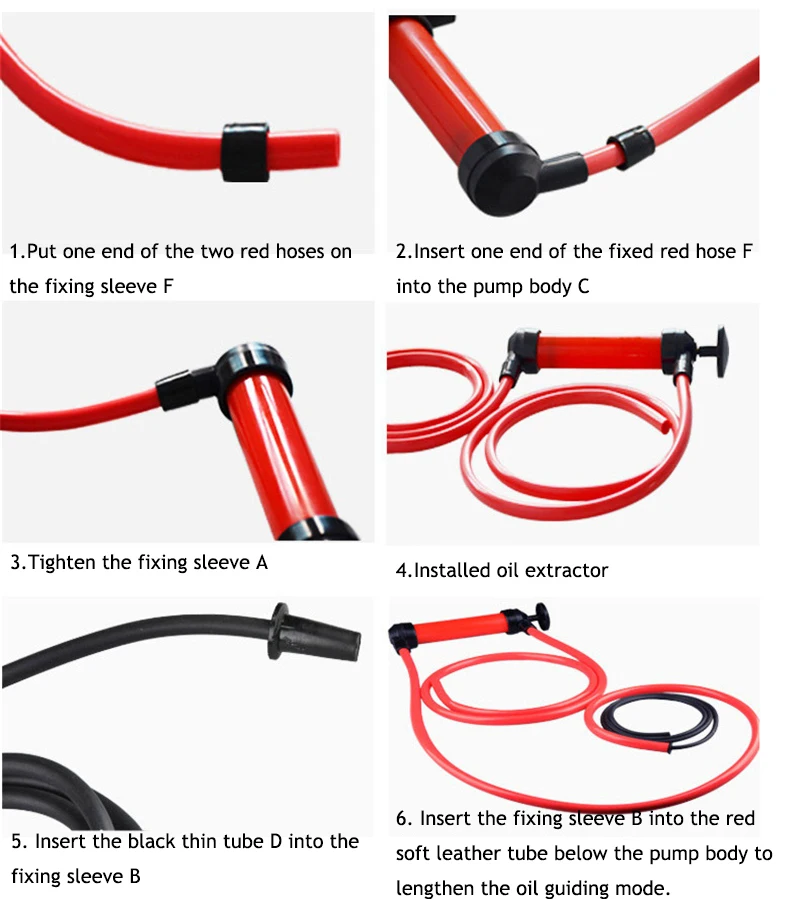 1.Put one end of the two red hoses on the fixing sleeve F

2.Insert one end of the fixed red hose F into the pump body C

3.Tighten the fixing sleeve A

4.Installed oil extractor

5. Insert the black thin tube D into the fixing sleeve B

6. Insert the fixing sleeve B into the red soft leather tube below the pump body to lengthen the oil guiding mode.