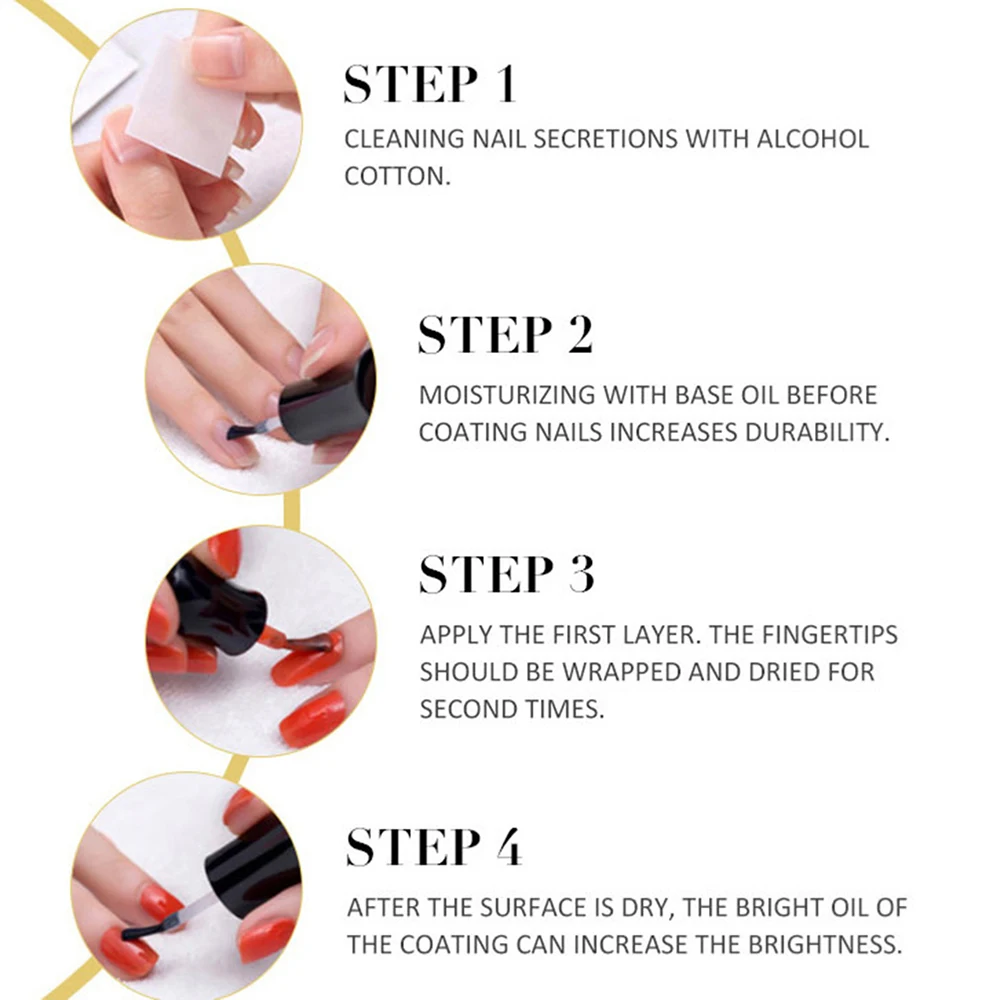 STEP 1
CLEANING NAIL SECRETIONS WITH ALCOHOL COTTON.

STEP 2
MOISTURIZING WITH BASE OIL BEFORE COATING NAILS INCREASES DURABILITY.

STEP 3
APPLY THE FIRST LAYER. THE FINGERTIPS SHOULD BE WRAPPED AND DRIED FOR SECOND TIMES.

STEP 4
AFTER THE SURFACE IS DRY, THE BRIGHT OIL OF THE COATING CAN INCREASE THE BRIGHTNESS.