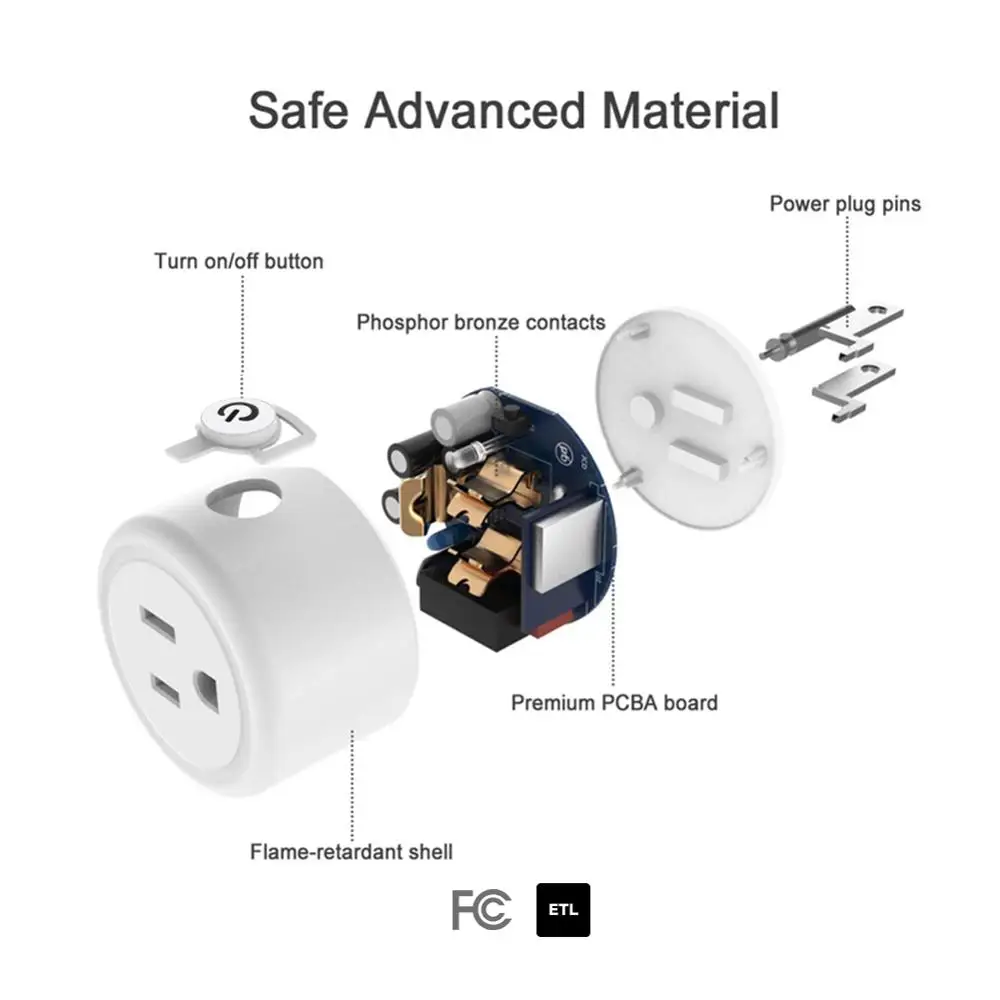 Safe Advanced Material

Power plug pins

Turn on/off button

Phosphor bronze contacts

Premium PCBA board

Flame-retardant shell

FC ETL