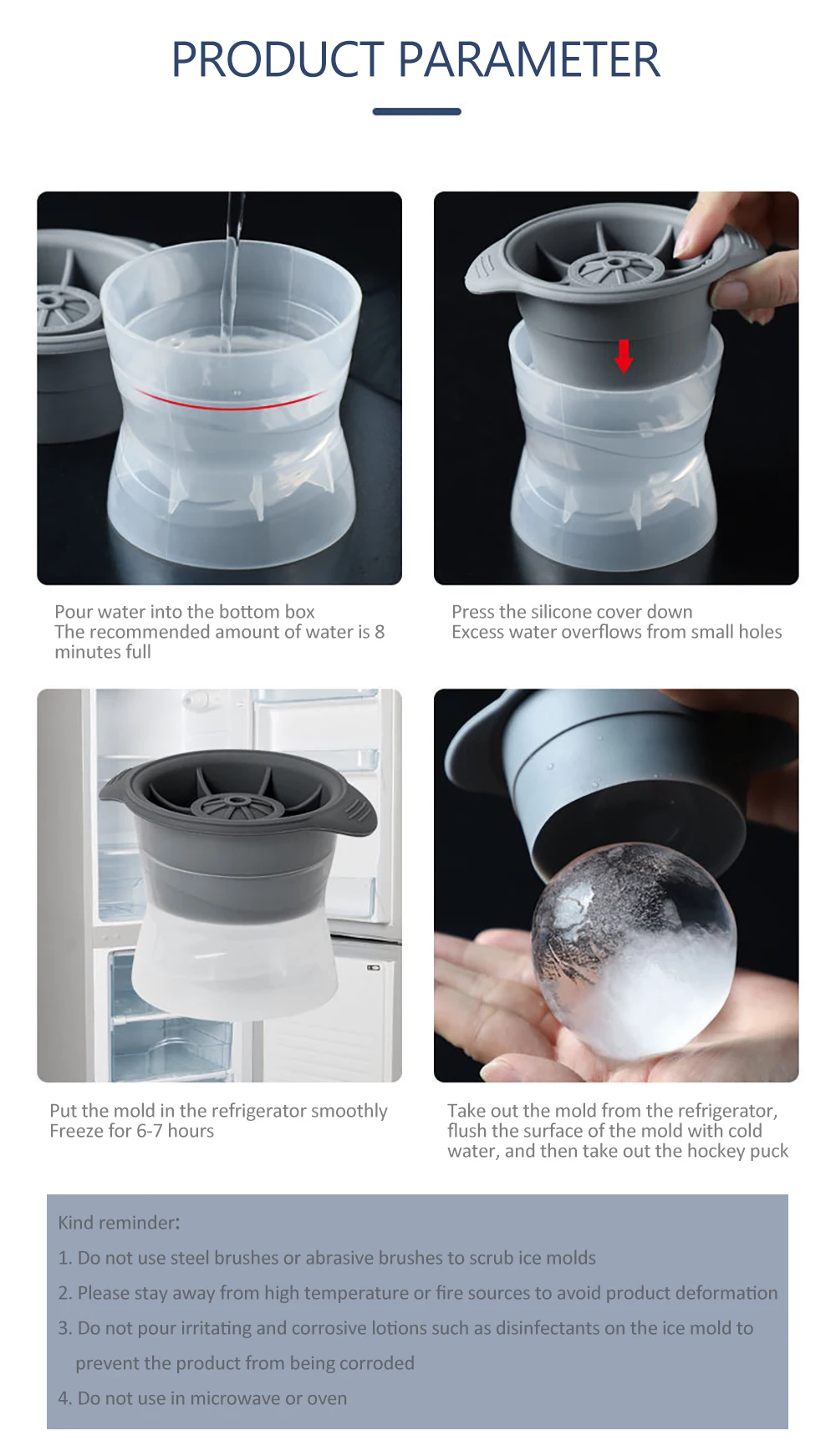 PRODUCT PARAMETER

Pour water into the bottom box
The recommended amount of water is 8 minutes full

Press the silicone cover down
Excess water overflows from small holes

Put the mold in the refrigerator smoothly
Freeze for 6-7 hours

Take out the mold from the refrigerator, flush the surface of the mold with cold water, and then take out the hockey puck

Kind reminder:
1. Do not use steel brushes or abrasive brushes to scrub ice molds
2. Please stay away from high temperature or fire sources to avoid product deformation
3. Do not pour irritating and corrosive lotions such as disinfectants on the ice mold to prevent the product from being corroded
4. Do not use in microwave or oven