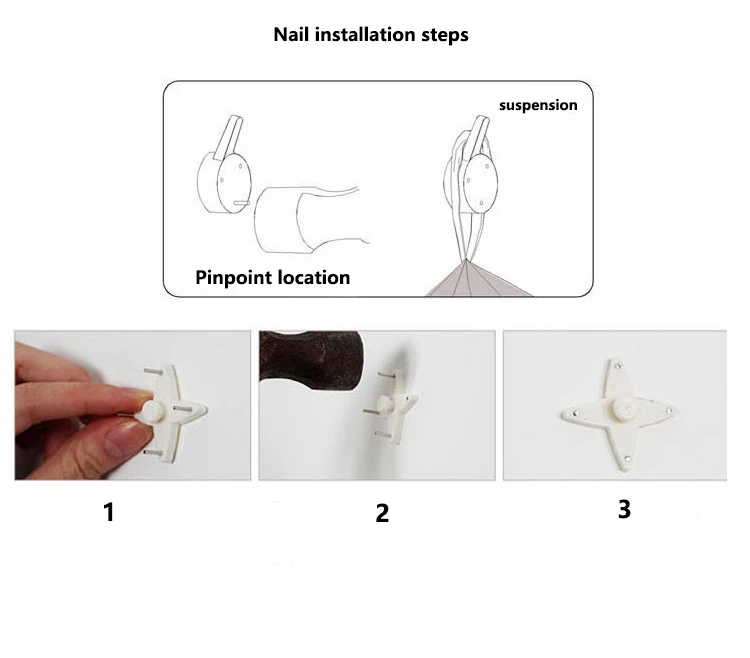 Nail installation steps

suspension

Pinpoint location

1

2

3