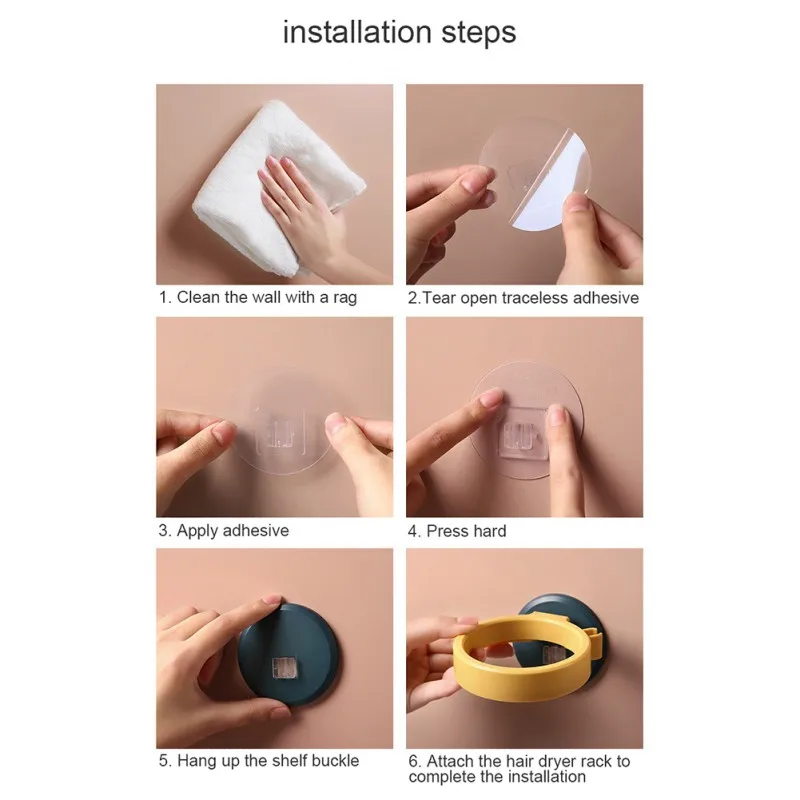 installation steps

1. Clean the wall with a rag

2.Tear open traceless adhesive

3. Apply adhesive

4. Press hard

5. Hang up the shelf buckle

6. Attach the hair dryer rack to complete the installation