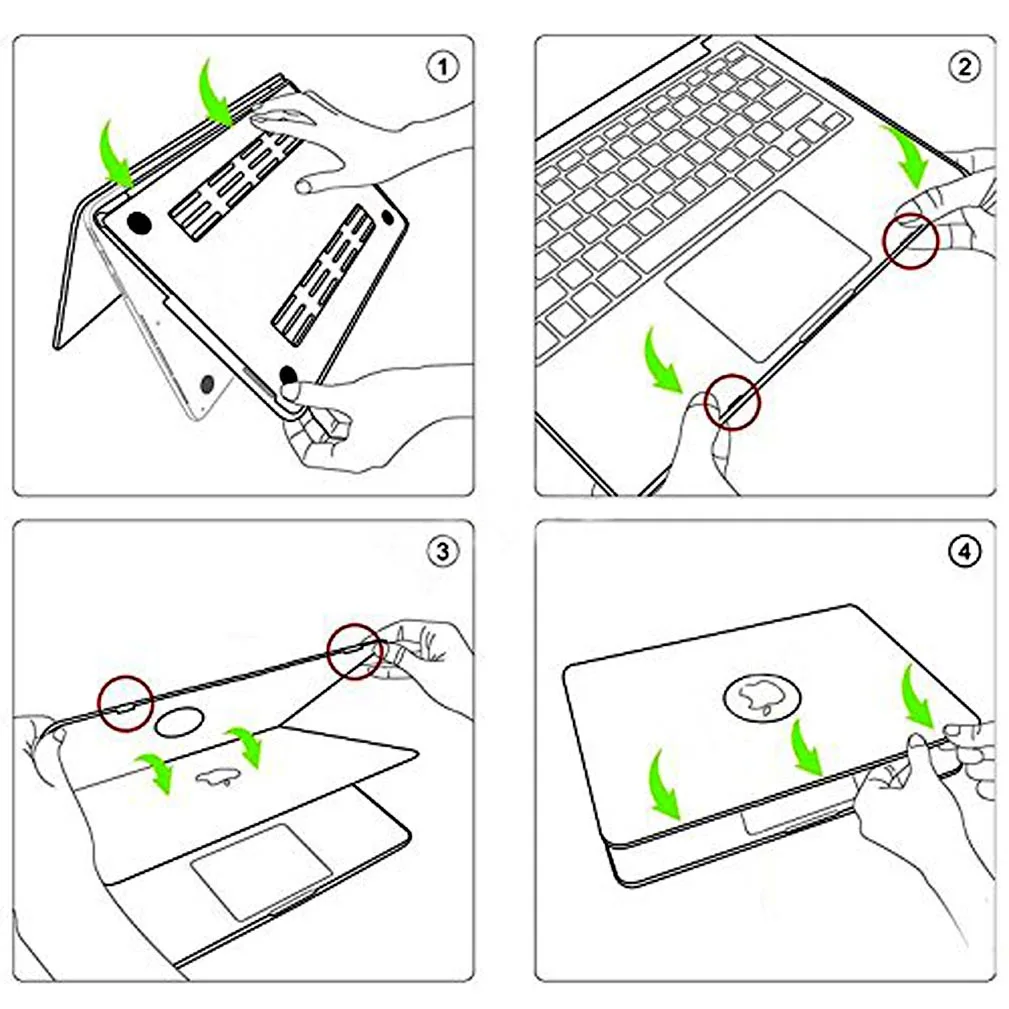 1

2

3

4