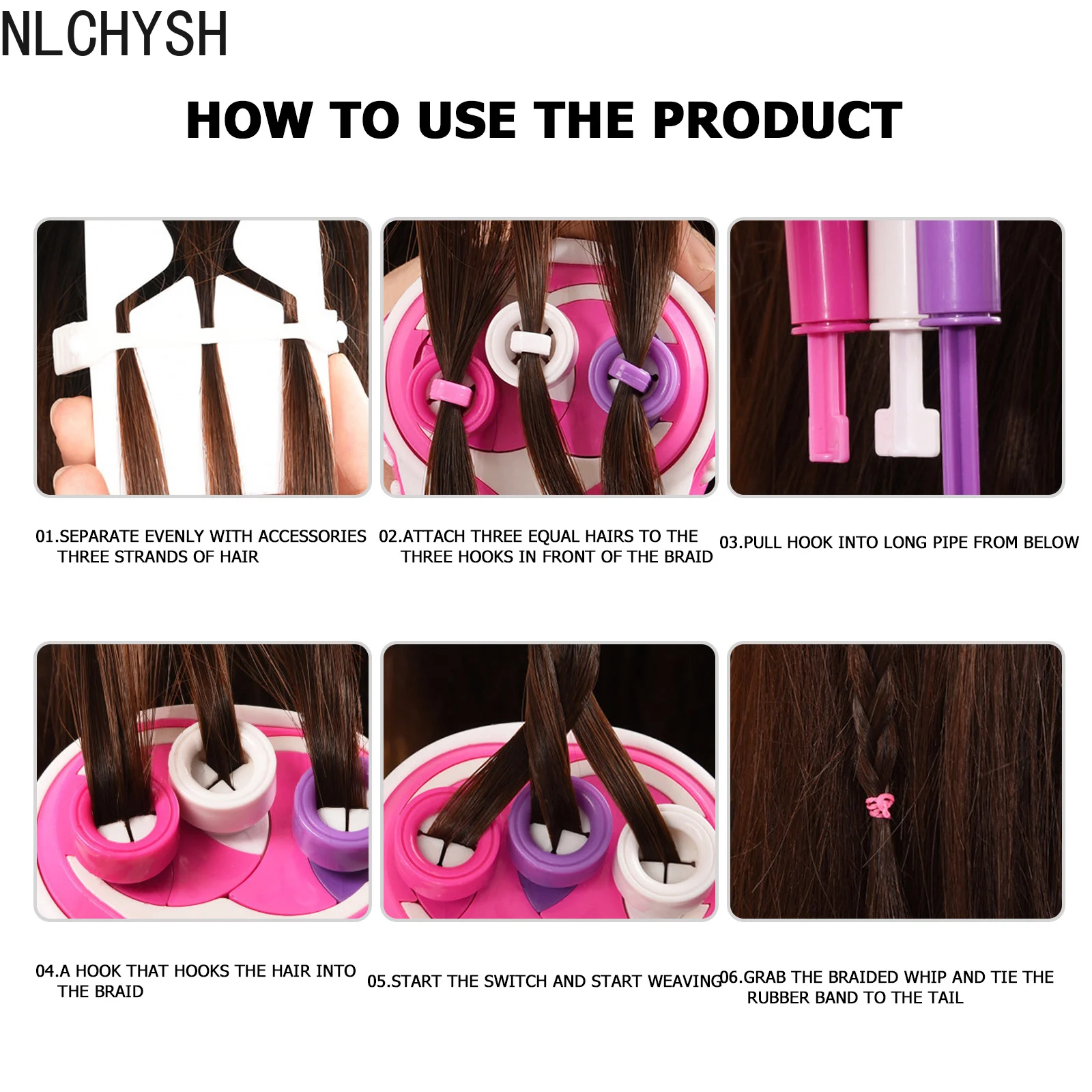 NLCHYSH

HOW TO USE THE PRODUCT

01.SEPARATE EVENLY WITH ACCESSORIES THREE STRANDS OF HAIR

02.ATTACH THREE EQUAL HAIRS TO THE THREE HOOKS IN FRONT OF THE BRAID

03.PULL HOOK INTO LONG PIPE FROM BELOW

04.A HOOK THAT HOOKS THE HAIR INTO THE BRAID

05.START THE SWITCH AND START WEAVING

06.GRAB THE BRAIDED WHIP AND TIE THE RUBBER BAND TO THE TAIL