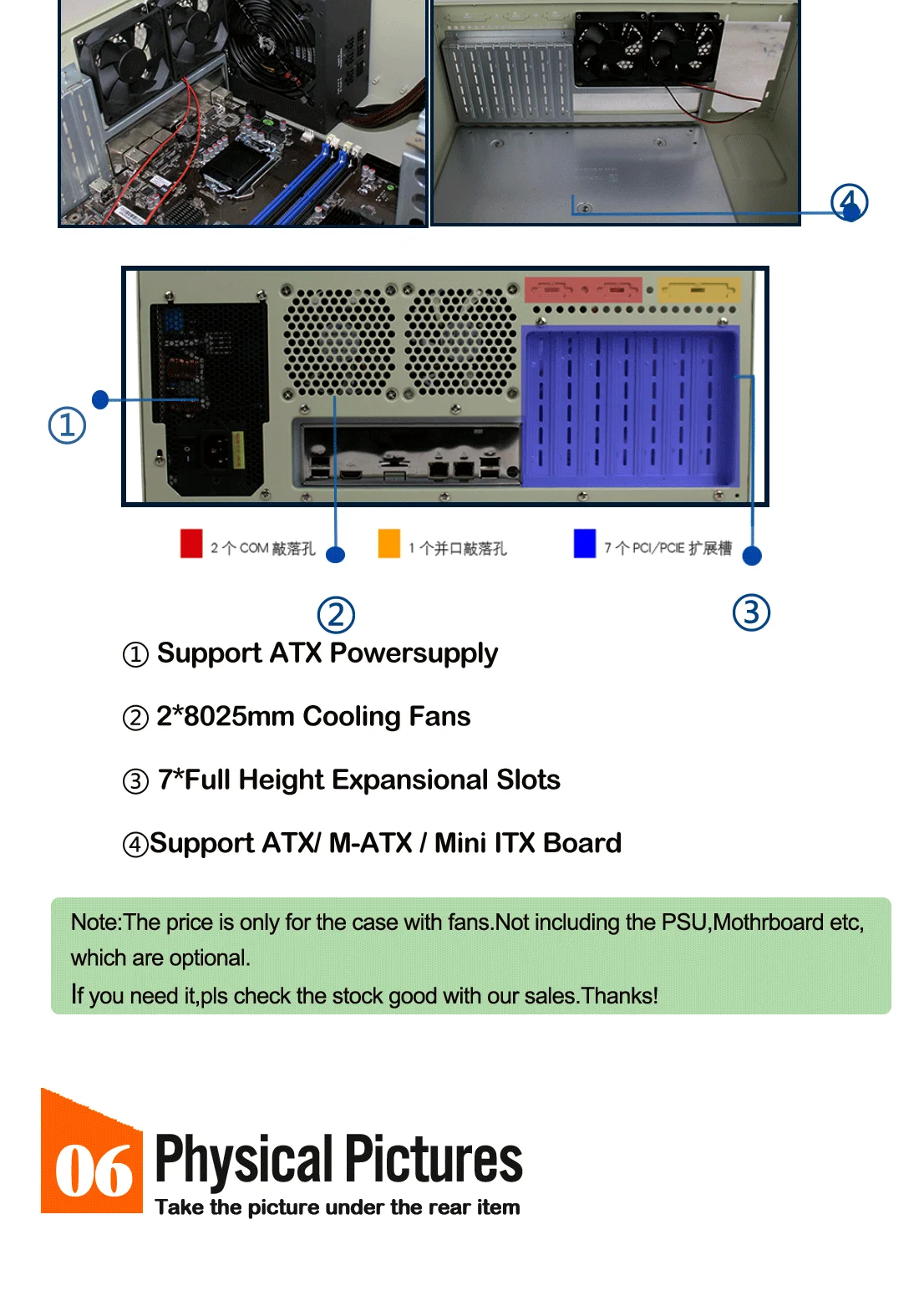 ④

①

2 个 COM 敲落孔　1 个并口敲落孔　7 个 PCI/PCIE 扩展槽

②　③

① Support ATX Powersupply

② 2*8025mm Cooling Fans

③ 7*Full Height Expansional Slots

④Support ATX/ M-ATX / Mini ITX Board

Note:The price is only for the case with fans.Not including the PSU,Mothrboard etc, which are optional.
If you need it,pls check the stock good with our sales.Thanks!

06 Physical Pictures
Take the picture under the rear item