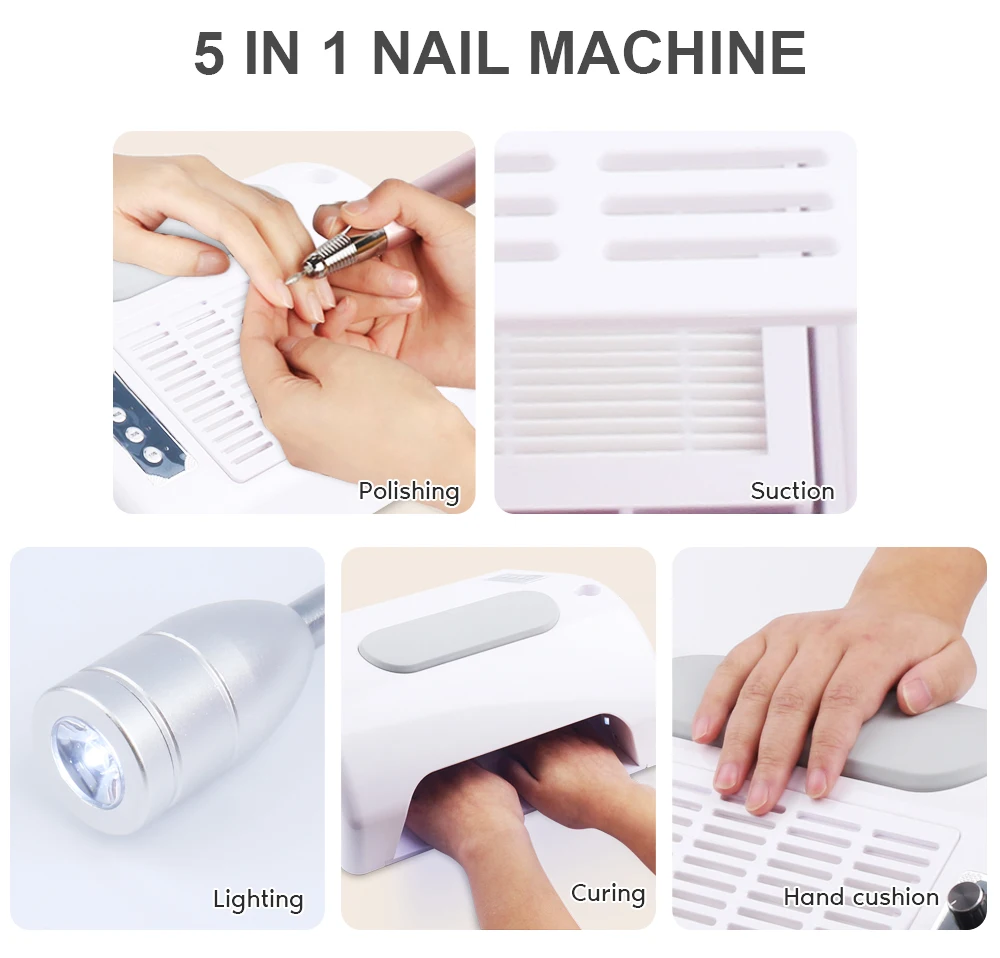 5 IN 1 NAIL MACHINE

Polishing

Suction

Lighting

Curing

Hand cushion