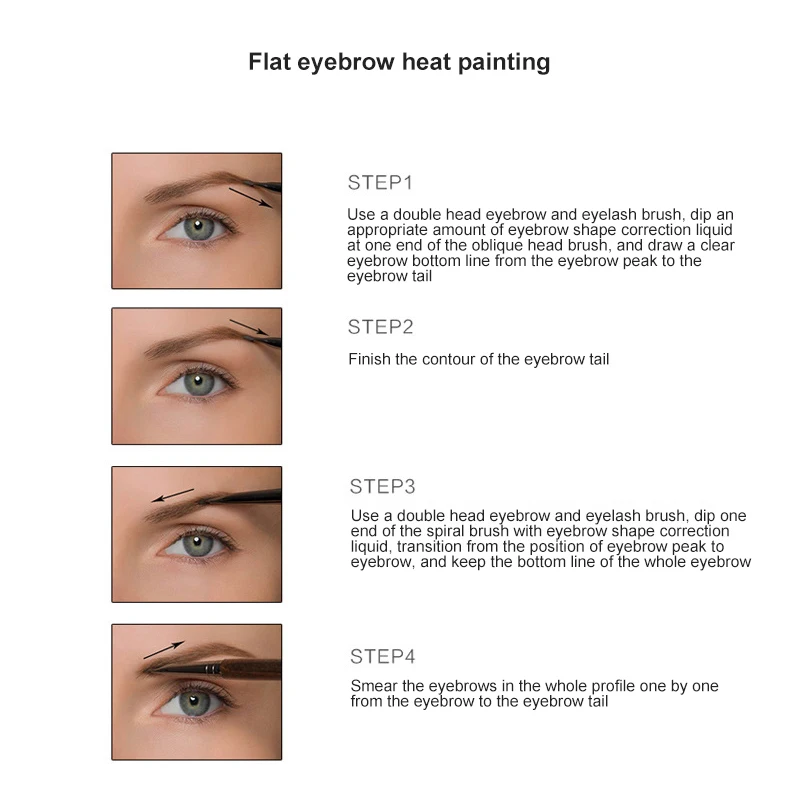 Flat eyebrow heat painting

STEP1

Use a double head eyebrow and eyelash brush, dip an appropriate amount of eyebrow shape correction liquid at one end of the oblique head brush, and draw a clear eyebrow bottom line from the eyebrow peak to the eyebrow tail

STEP2

Finish the contour of the eyebrow tail

STEP3

Use a double head eyebrow and eyelash brush, dip one end of the spiral brush with eyebrow shape correction liquid, transition from the position of eyebrow peak to eyebrow, and keep the bottom line of the whole eyebrow

STEP4

Smear the eyebrows in the whole profile one by one from the eyebrow to the eyebrow tail