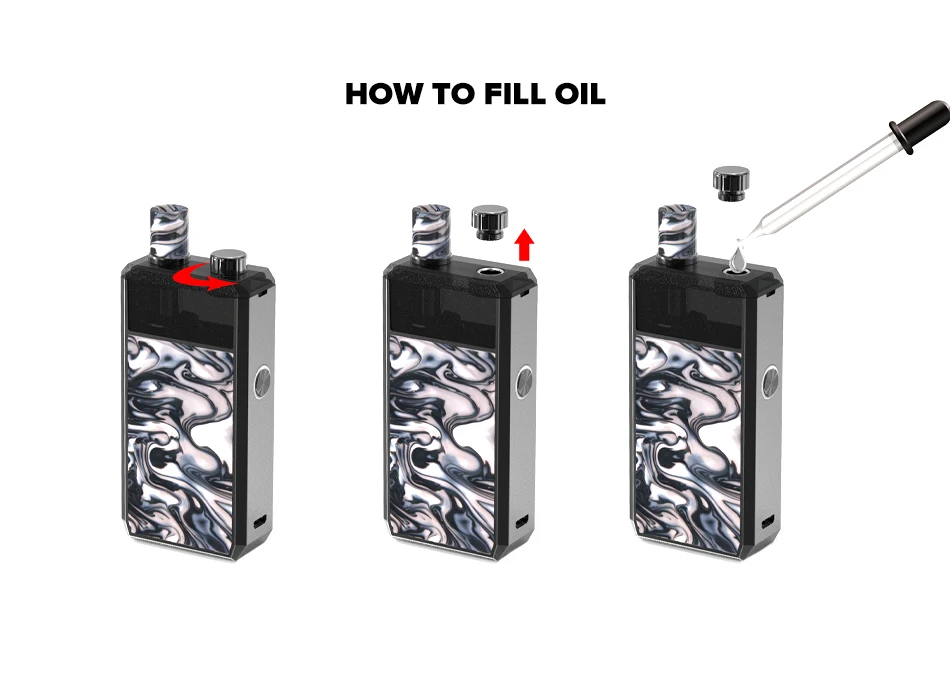 HOW TO FILL OIL