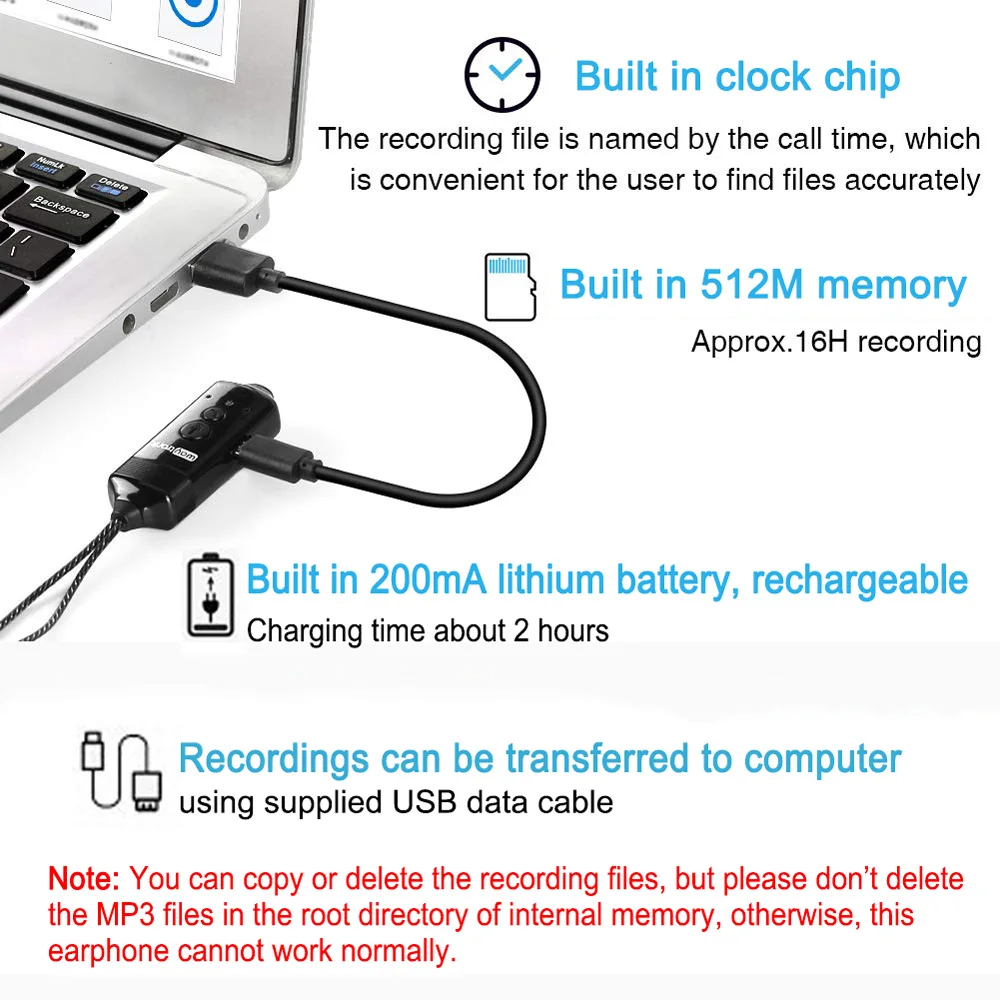 NumLk
Insert
Delete
Backspace

Built in clock chip
The recording file is named by the call time, which is convenient for the user to find files accurately

Built in 512M memory
Approx.16H recording

Built in 200mA lithium battery, rechargeable
Charging time about 2 hours

Recordings can be transferred to computer
using supplied USB data cable

Note: You can copy or delete the recording files, but please don't delete the MP3 files in the root directory of internal memory, otherwise, this earphone cannot work normally.