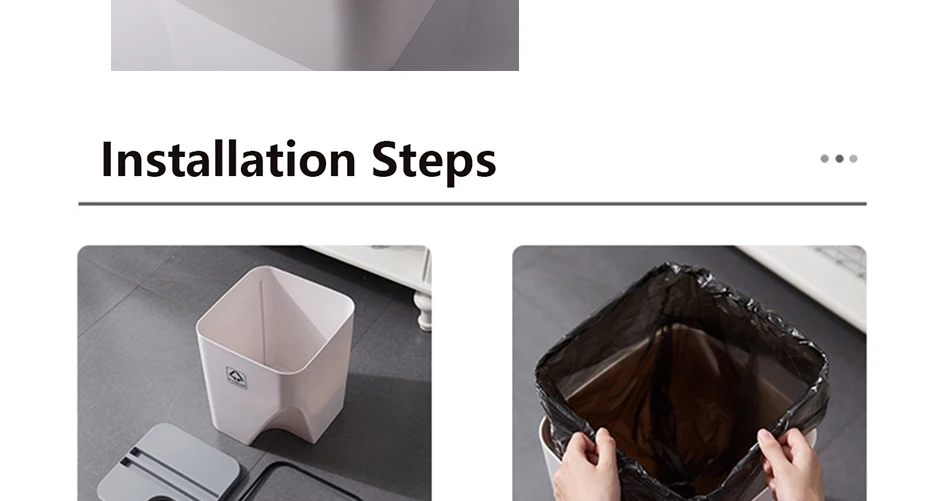 Installation Steps