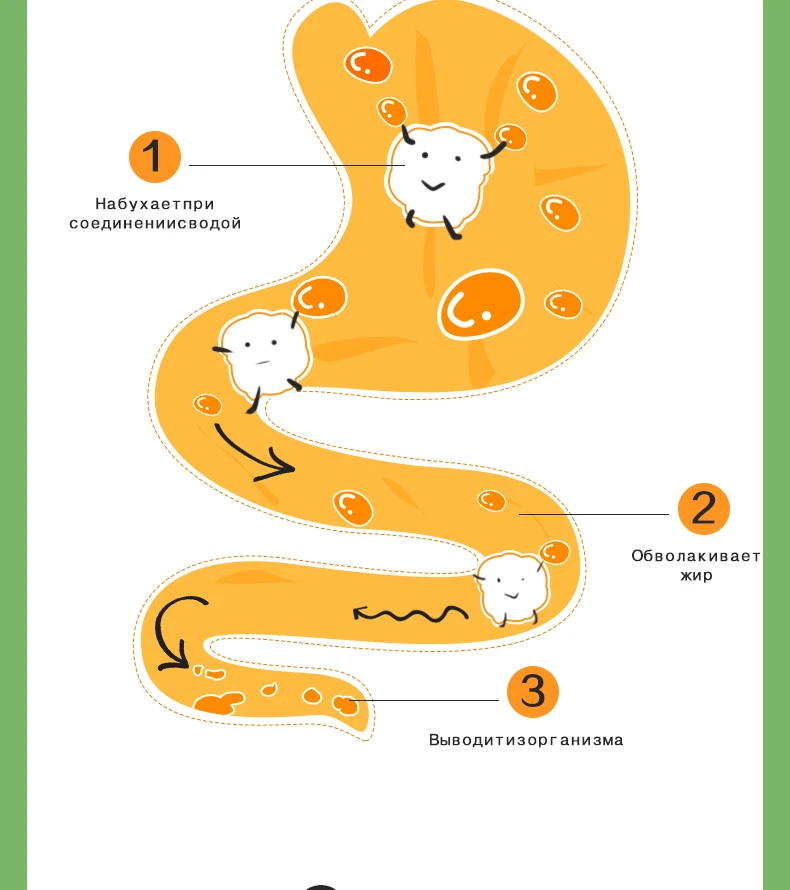 1

Набухаетпри соединениисводой

2

Обволакивает жир

3

Выводитизорганизма