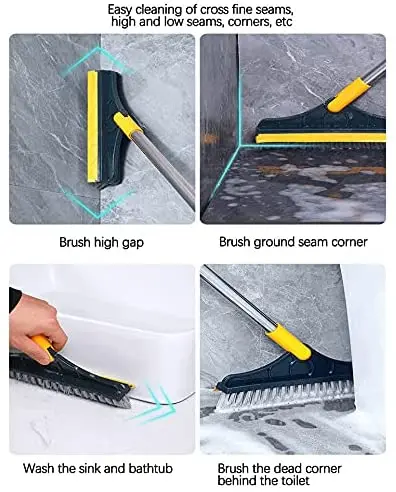 Easy cleaning of cross fine seams, high and low seams, corners, etc

Brush high gap

Brush ground seam corner

Wash the sink and bathtub

Brush the dead corner behind the toilet