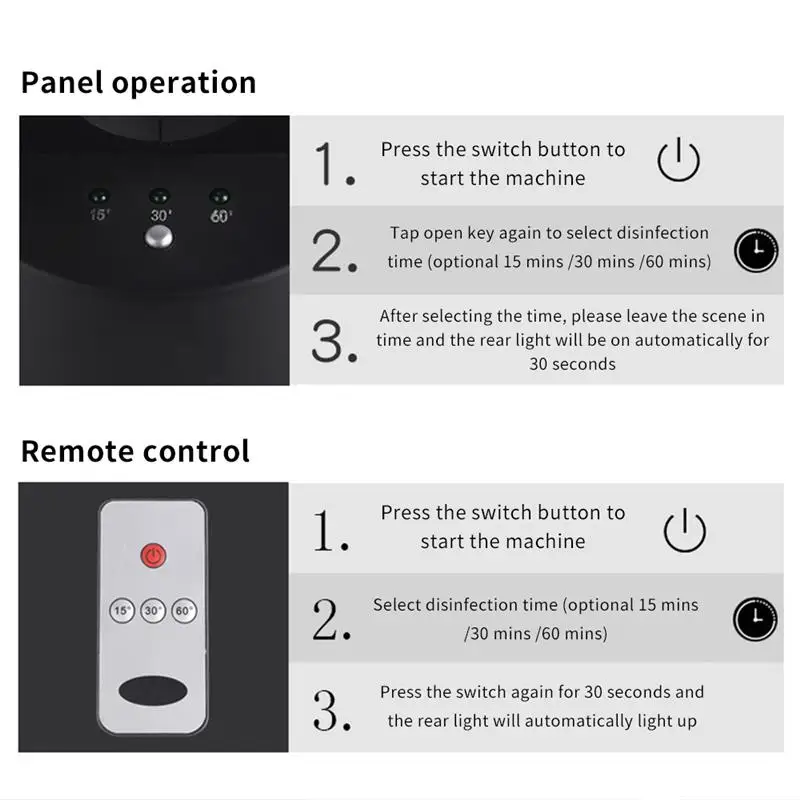 Panel operation

15'
30'
60'

1. Press the switch button to start the machine

2. Tap open key again to select disinfection time (optional 15 mins /30 mins /60 mins)

3. After selecting the time, please leave the scene in time and the rear light will be on automatically for 30 seconds

Remote control

15'
30'
60'

1. Press the switch button to start the machine

2. Select disinfection time (optional 15 mins /30 mins /60 mins)

3. Press the switch again for 30 seconds and the rear light will automatically light up