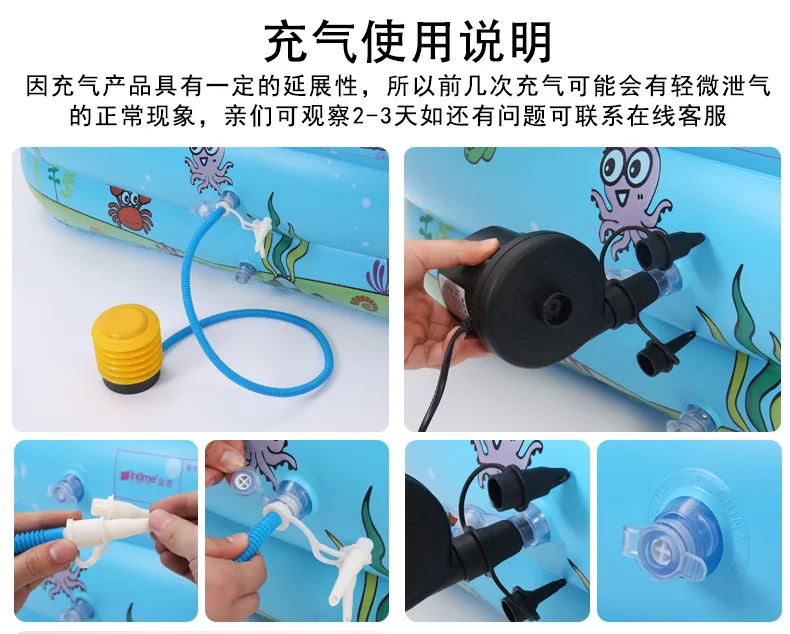 充气使用说明

因充气产品具有一定的延展性，所以前几次充气可能会有轻微泄气的正常现象，亲们可观察2-3天如还有问题可联系在线客服

intime

MADE IN CHINA