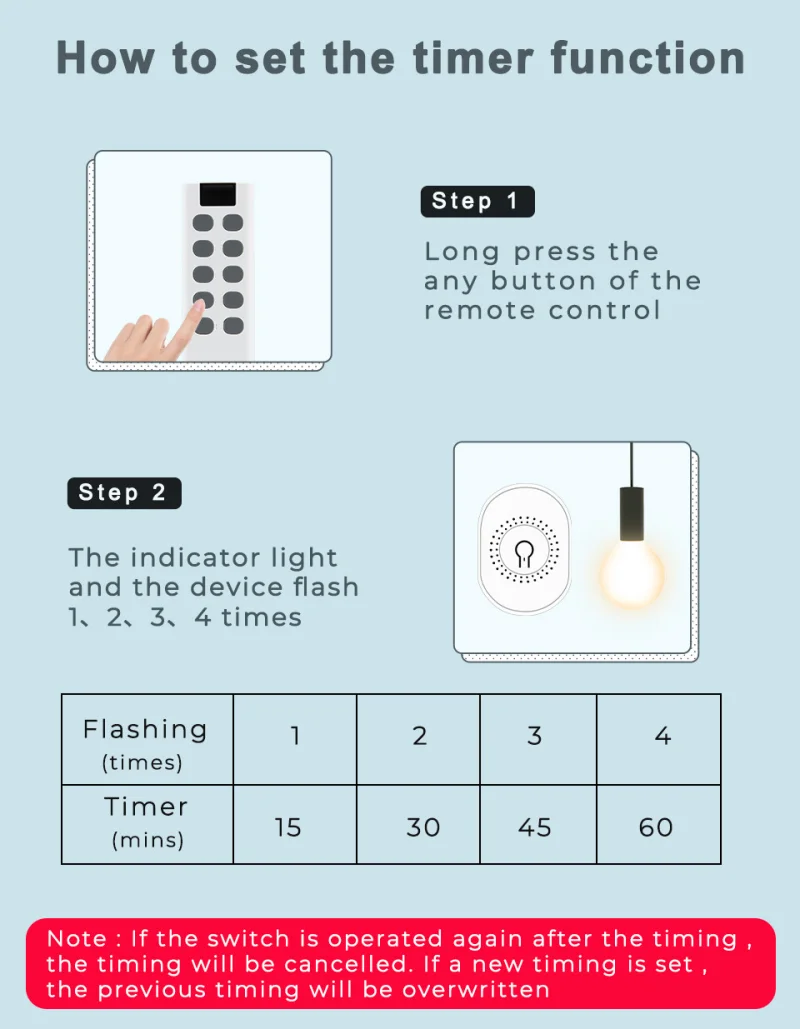 How to set the timer function

Step 1

Long press the any button of the remote control

Step 2

The indicator light and the device flash 1、2、3、4 times

| Flashing (times) | 1 | 2 | 3 | 4 |
|---|---|---|---|---|
| Timer (mins) | 15 | 30 | 45 | 60 |

Note : If the switch is operated again after the timing , the timing will be cancelled. If a new timing is set , the previous timing will be overwritten